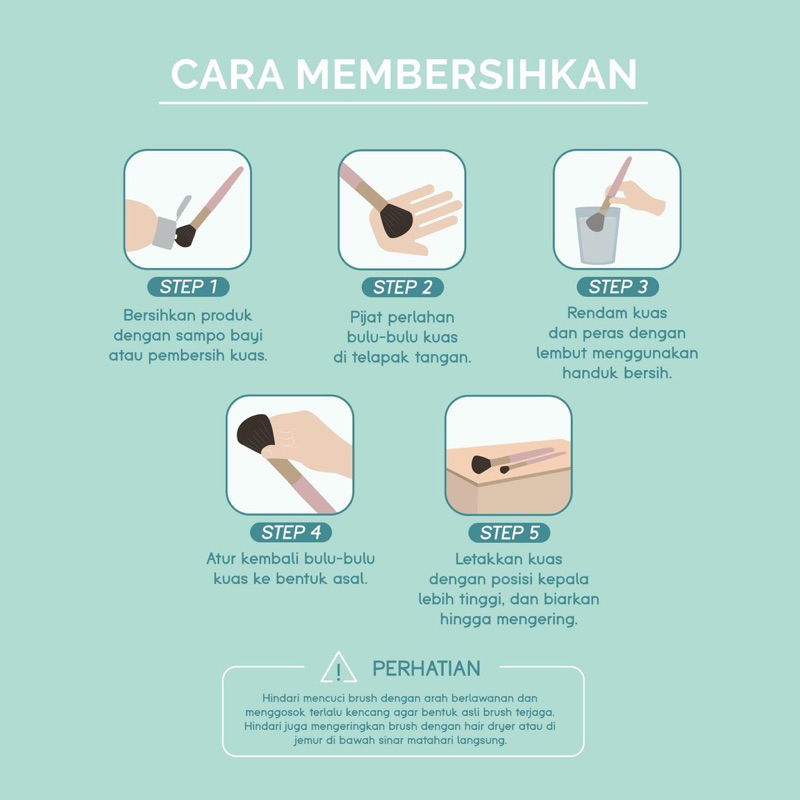 CARA MEMBERSIHKAN

STEP 1
Bersihkan produk dengan sampo bayi atau pembersih kuas.

STEP 2
Pijat perlahan bulu-bulu kuas di telapak tangan.

STEP 3
Rendam kuas dan peras dengan lembut menggunakan handuk bersih.

STEP 4
Atur kembali bulu-bulu kuas ke bentuk asal.

STEP 5
Letakkan kuas dengan posisi kepala lebih tinggi, dan biarkan hingga mengering.

!
PERHATIAN
Hindari mencuci brush dengan arah berlawanan dan menggosok terlalu kencang agar bentuk asli brush terjaga. Hindari juga mengeringkan brush dengan hair dryer atau di jemur di bawah sinar matahari langsung.