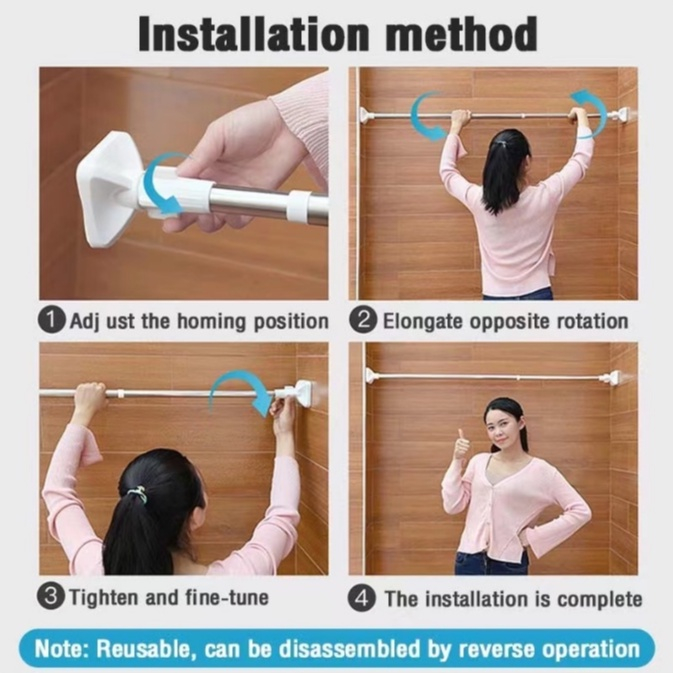 Installation method

1 Adj ust the homing position

2 Elongate opposite rotation

3 Tighten and fine-tune

4 The installation is complete

Note: Reusable, can be disassembled by reverse operation