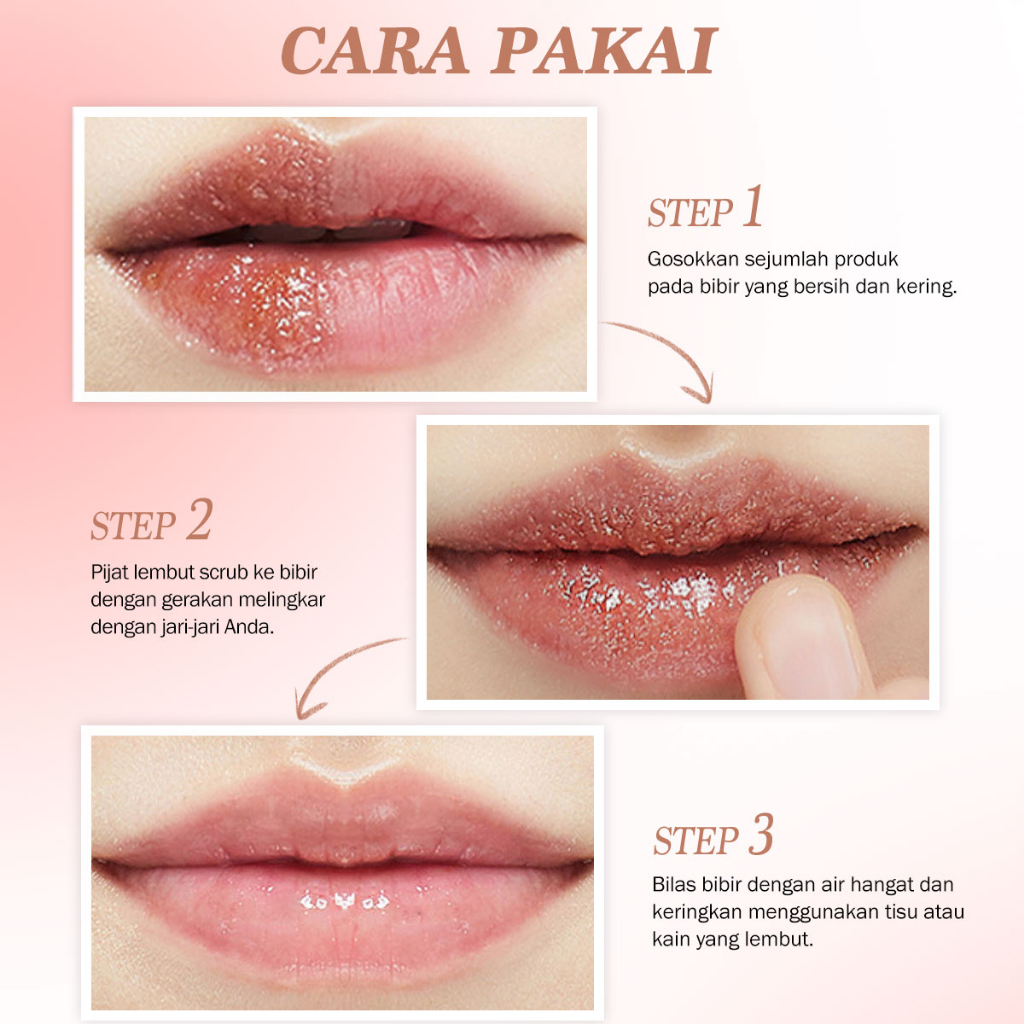 CARA PAKAI

STEP 1
Gosokkan sejumlah produk pada bibir yang bersih dan kering.

STEP 2
Pijat lembut scrub ke bibir dengan gerakan melingkar dengan jari-jari Anda.

STEP 3
Bilas bibir dengan air hangat dan keringkan menggunakan tisu atau kain yang lembut.