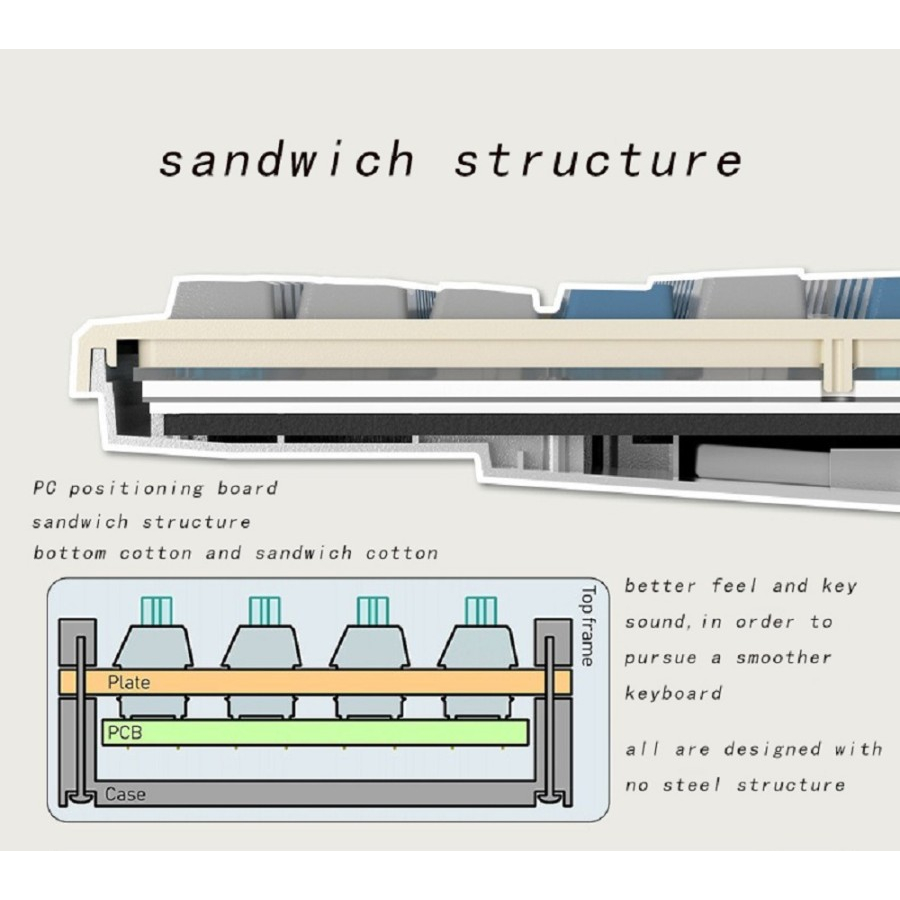 sandwich structure

PC positioning board
sandwich structure
bottom cotton and sandwich cotton

Top frame

Plate

PCB

Case

better feel and key sound, in order to pursue a smoother keyboard

all are designed with no steel structure