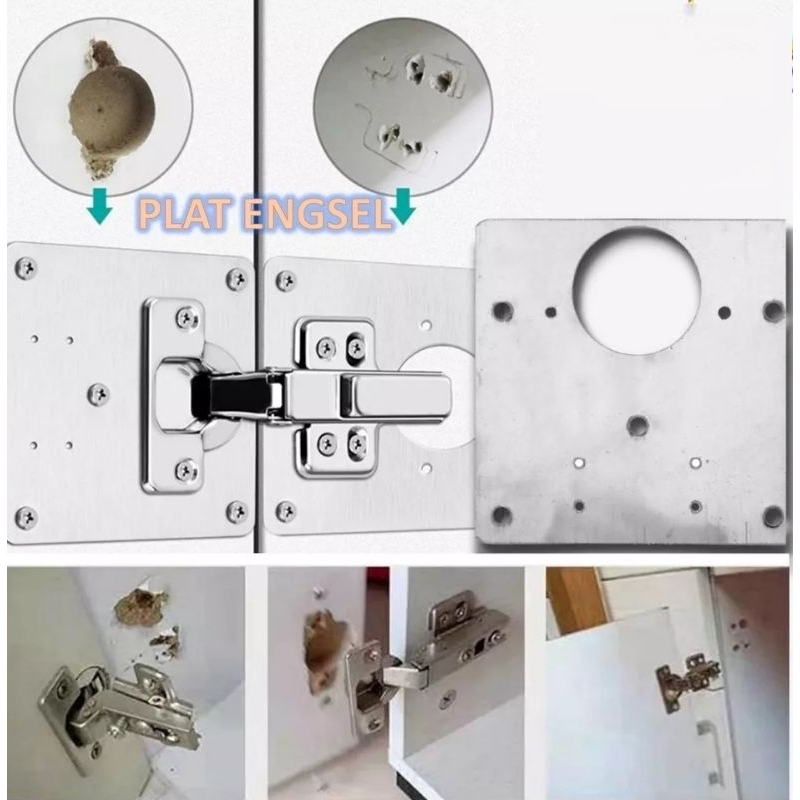 PLAT ENGSEL