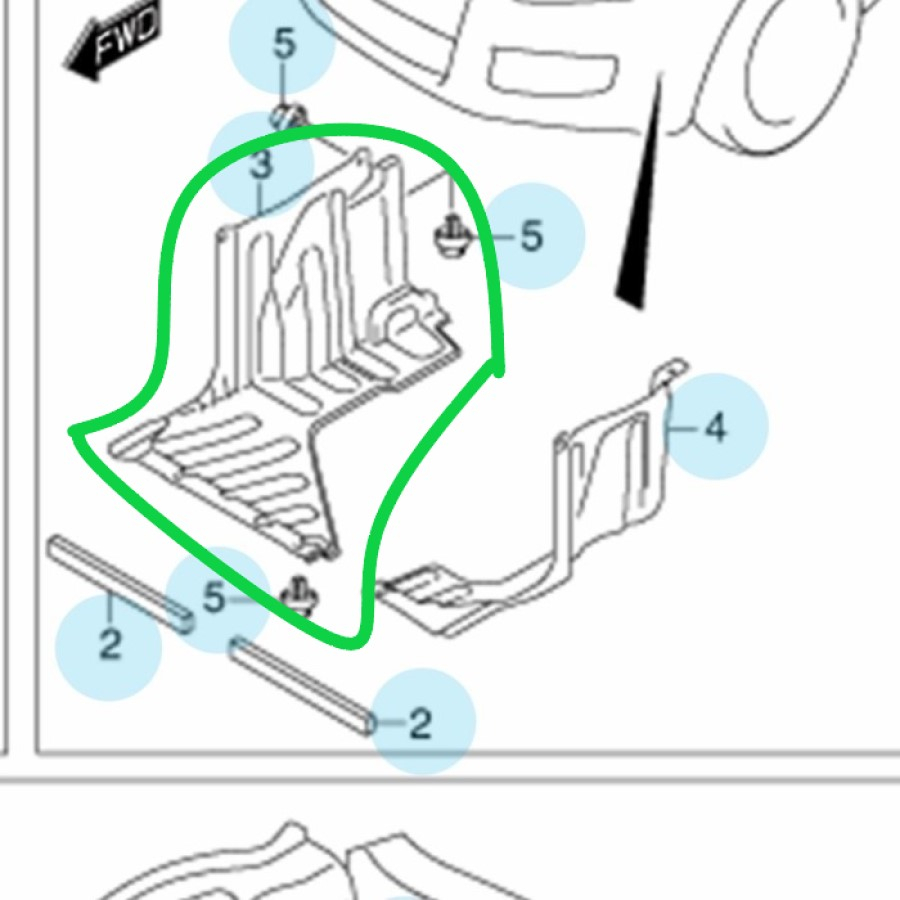 FWD
5
3
5
4
5
2
2