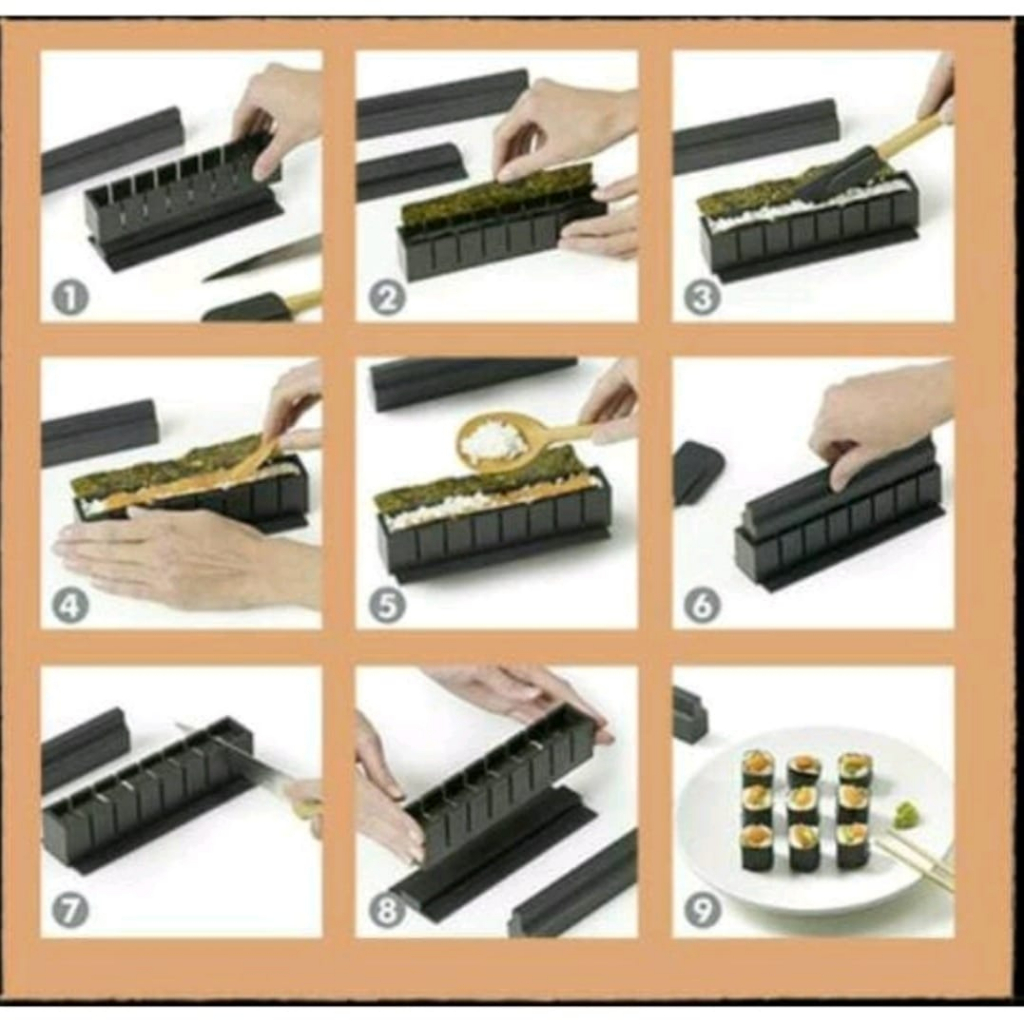 1
2
3
4
5
6
7
8
9