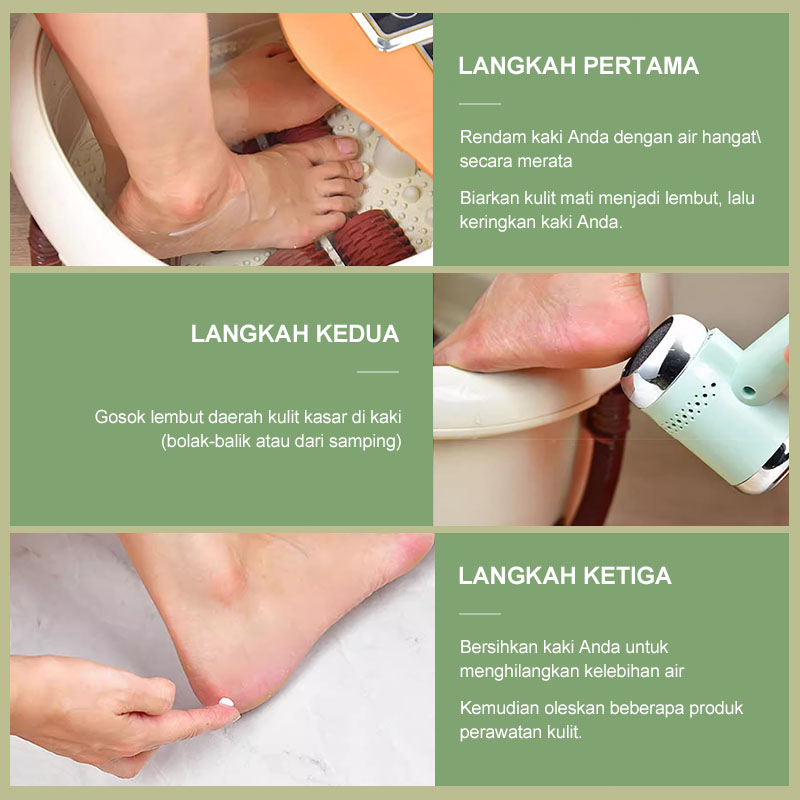 LANGKAH PERTAMA

Rendam kaki Anda dengan air hangat\ secara merata

Biarkan kulit mati menjadi lembut, lalu keringkan kaki Anda.

LANGKAH KEDUA

Gosok lembut daerah kulit kasar di kaki (bolak-balik atau dari samping)

LANGKAH KETIGA

Bersihkan kaki Anda untuk menghilangkan kelebihan air

Kemudian oleskan beberapa produk perawatan kulit.