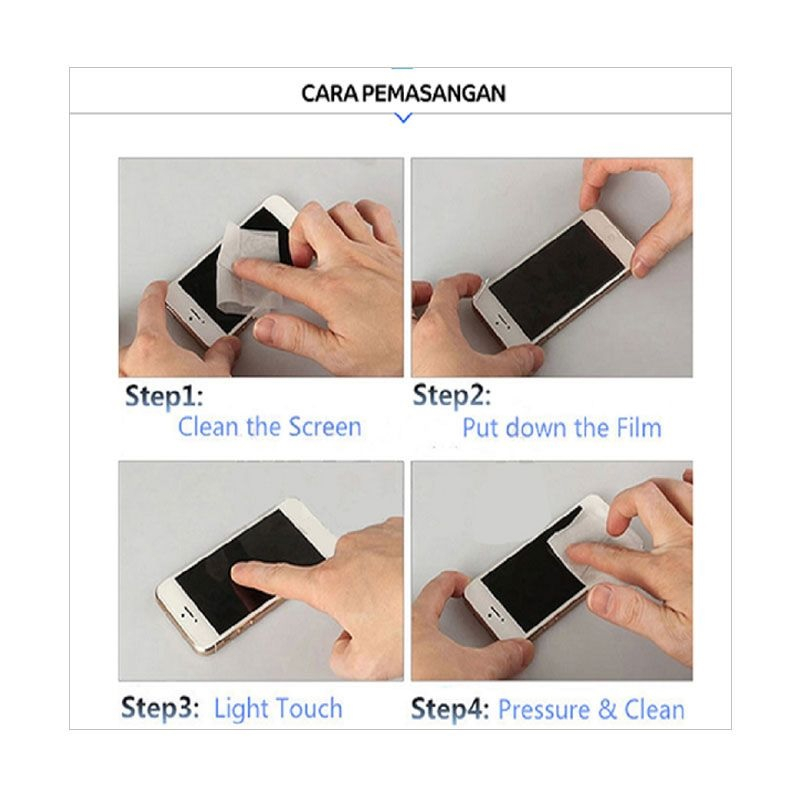 CARA PEMASANGAN

Step1:
Clean the Screen

Step2:
Put down the Film

Step3: Light Touch

Step4: Pressure & Clean