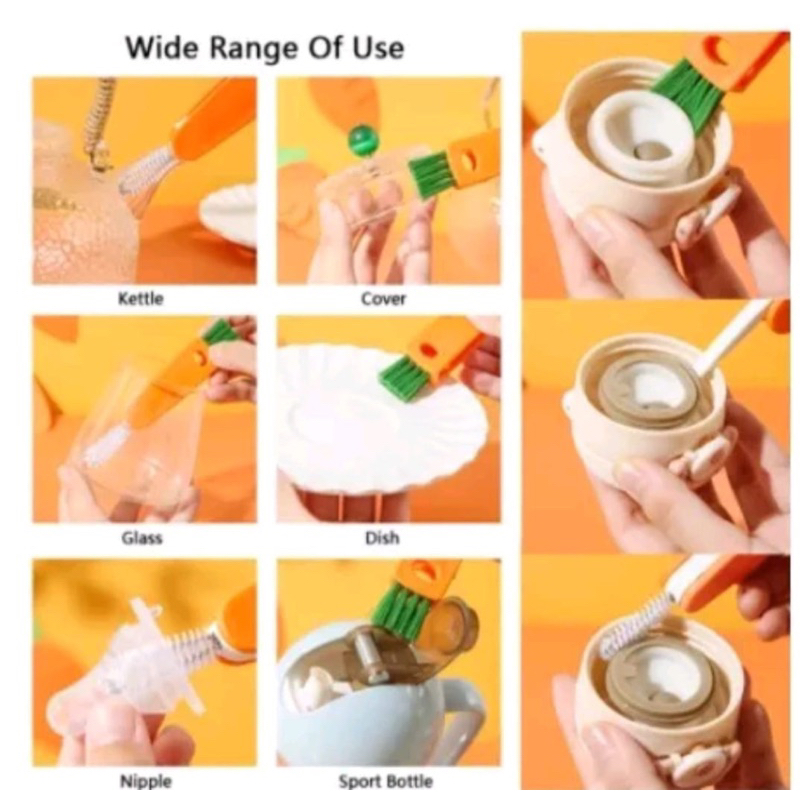 Wide Range Of Use

Kettle

Cover

Glass

Dish

Nipple

Sport Bottle