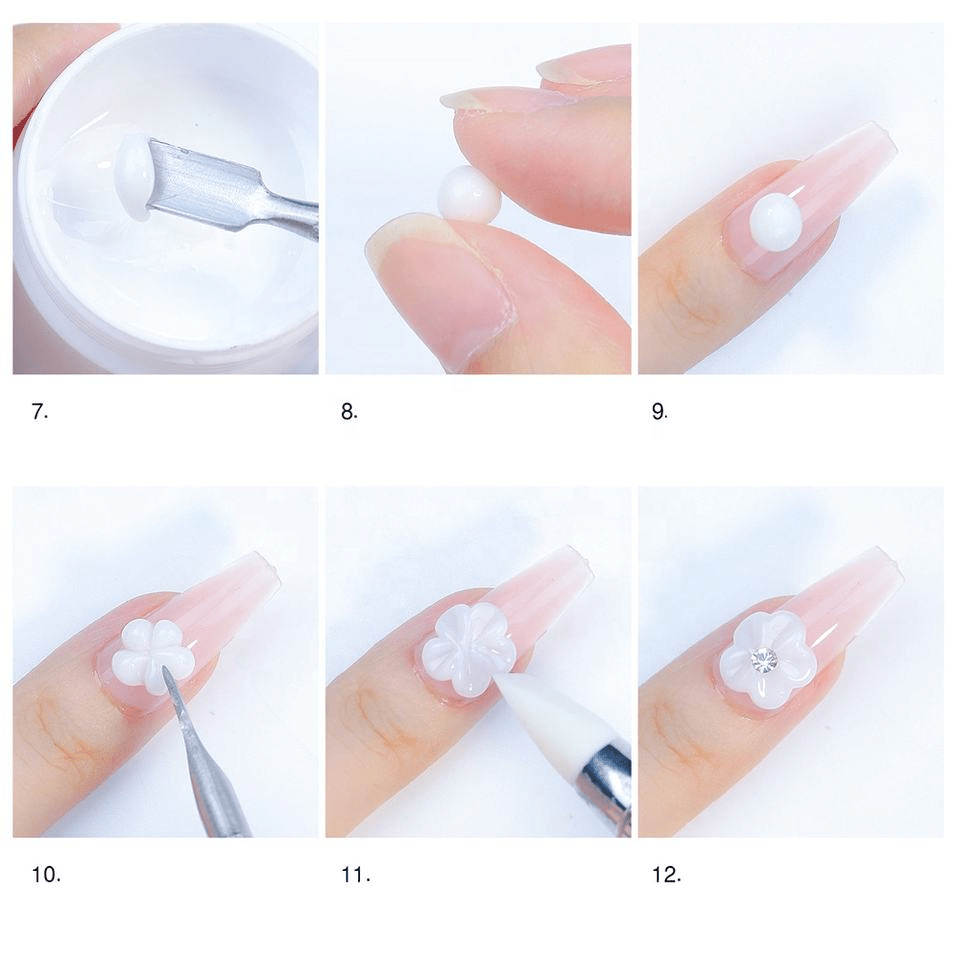 7.

8.

9.

10.

11.

12.