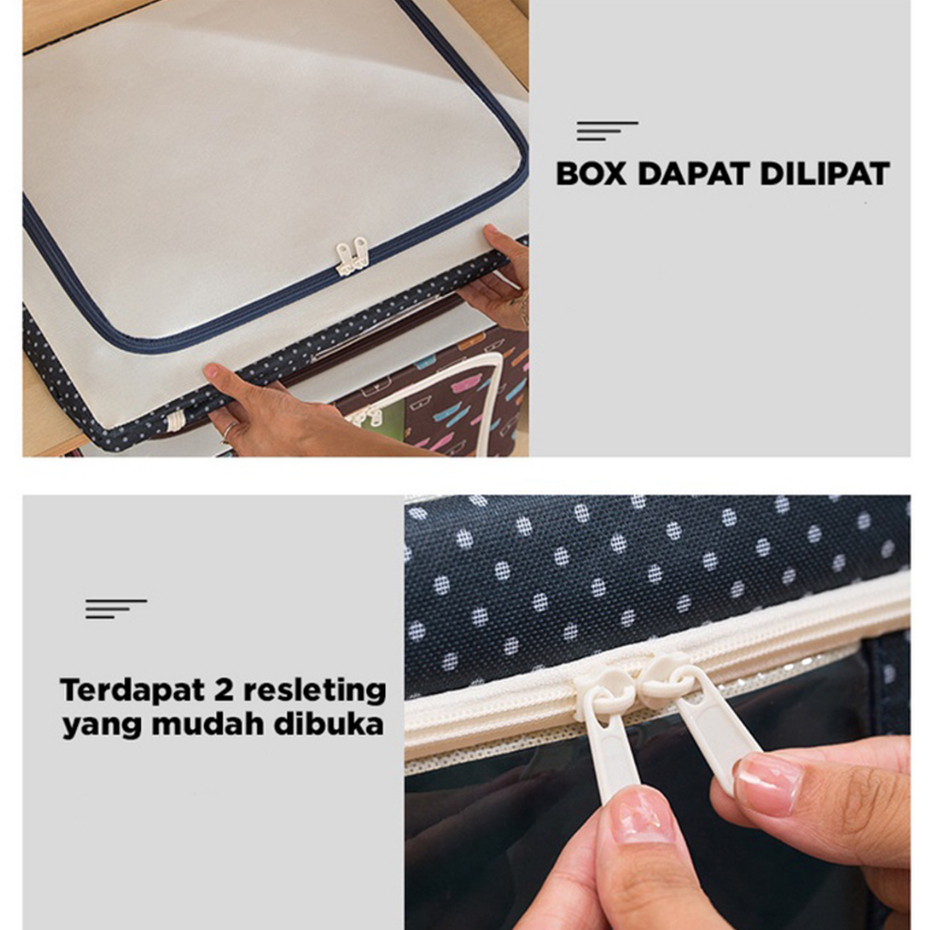 BOX DAPAT DILIPAT

Terdapat 2 resleting yang mudah dibuka