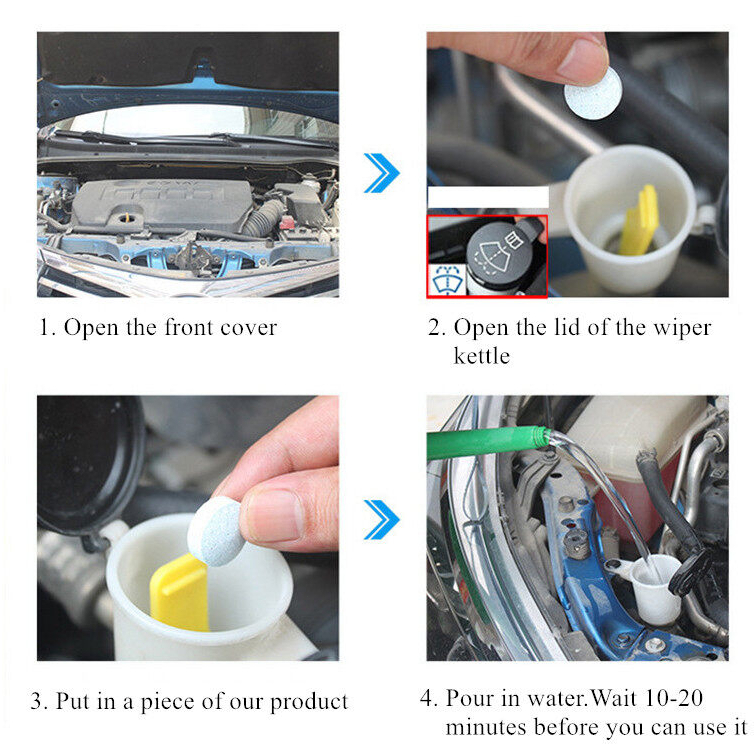 1. Open the front cover

2. Open the lid of the wiper kettle

3. Put in a piece of our product

4. Pour in water.Wait 10-20 minutes before you can use it