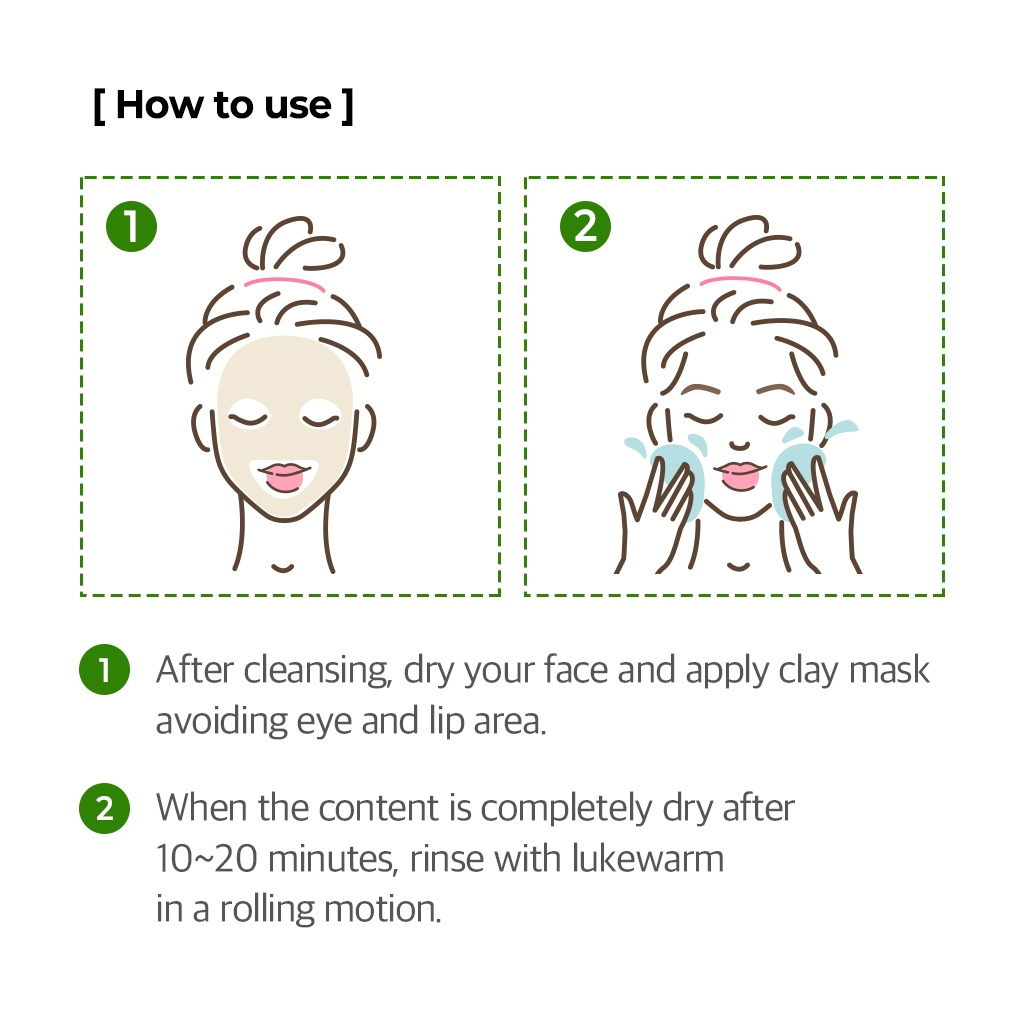 [ How to use ]

1

2

1 After cleansing, dry your face and apply clay mask avoiding eye and lip area.

2 When the content is completely dry after 10~20 minutes, rinse with lukewarm in a rolling motion.