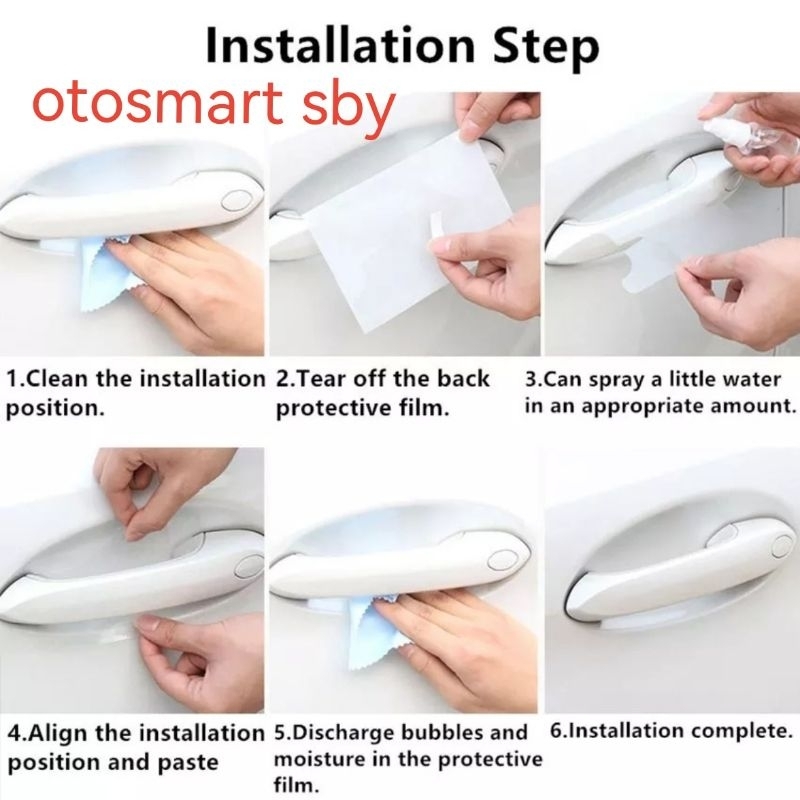 Installation Step

otosmart sby

1.Clean the installation position.

2.Tear off the back protective film.

3.Can spray a little water in an appropriate amount.

4.Align the installation position and paste

5.Discharge bubbles and moisture in the protective film.

6.Installation complete.