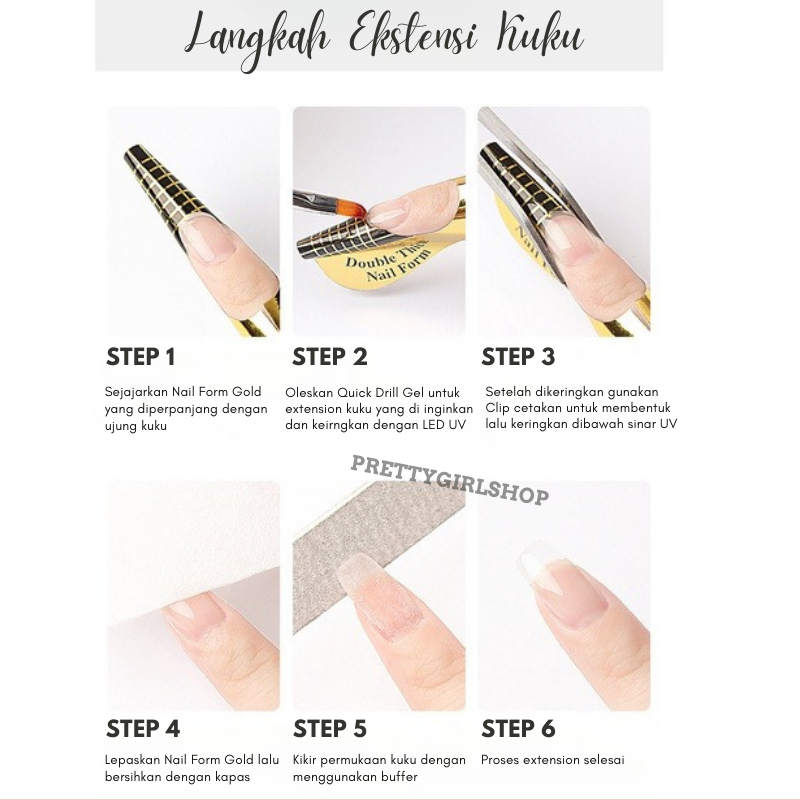 Langkah Ekstensi Kuku

Double Thick Nail Form

Nail F

STEP 1

Sejajarkan Nail Form Gold yang diperpanjang dengan ujung kuku

STEP 2

Oleskan Quick Drill Gel untuk extension kuku yang di inginkan dan keirngkan dengan LED UV

STEP 3

Setelah dikeringkan gunakan Clip cetakan untuk membentuk lalu keringkan dibawah sinar UV

PRETTYGIRLSHOP

STEP 4

Lepaskan Nail Form Gold lalu bersihkan dengan kapas

STEP 5

Kikir permukaan kuku dengan menggunakan buffer

STEP 6

Proses extension selesai