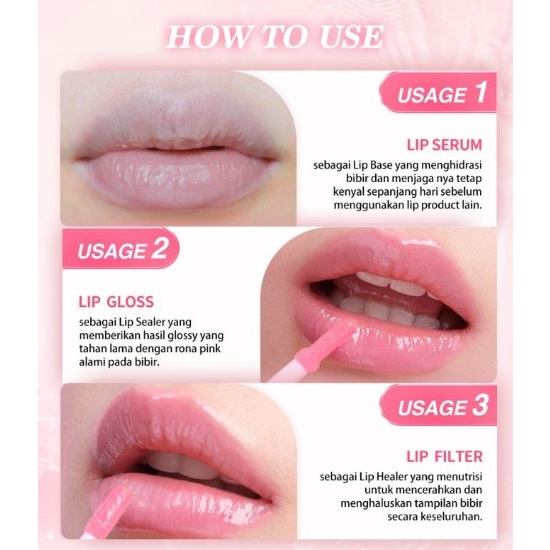 HOW TO USE

USAGE 1

LIP SERUM

sebagai Lip Base yang menghidrasi bibir dan menjaga nya tetap kenyal sepanjang hari sebelum menggunakan lip product lain.

USAGE 2

LIP GLOSS

sebagai Lip Sealer yang memberikan hasil glossy yang tahan lama dengan rona pink alami pada bibir.

USAGE 3

LIP FILTER

sebagai Lip Healer yang menutrisi untuk mencerahkan dan menghaluskan tampilan bibir secara keseluruhan.