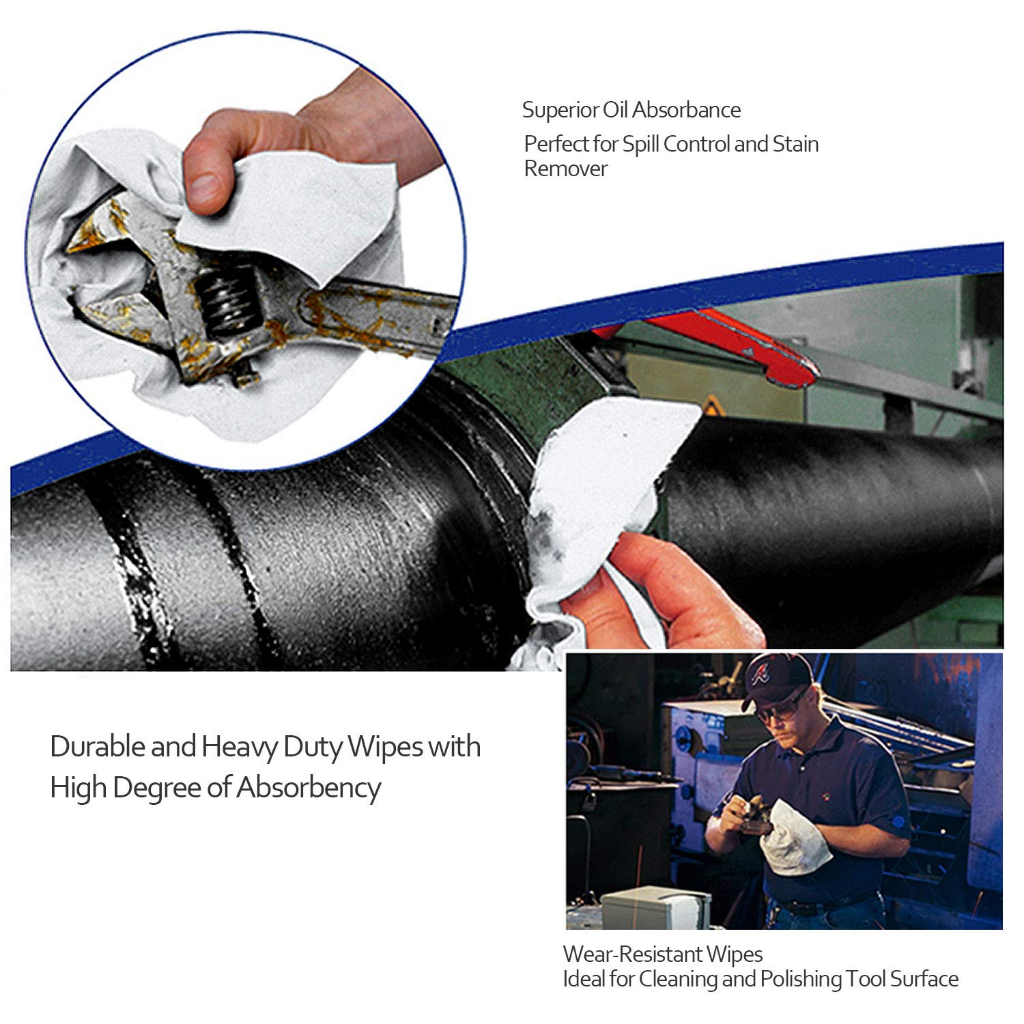 Superior Oil Absorbance
Perfect for Spill Control and Stain Remover

Durable and Heavy Duty Wipes with High Degree of Absorbency

Wear-Resistant Wipes
Ideal for Cleaning and Polishing Tool Surface