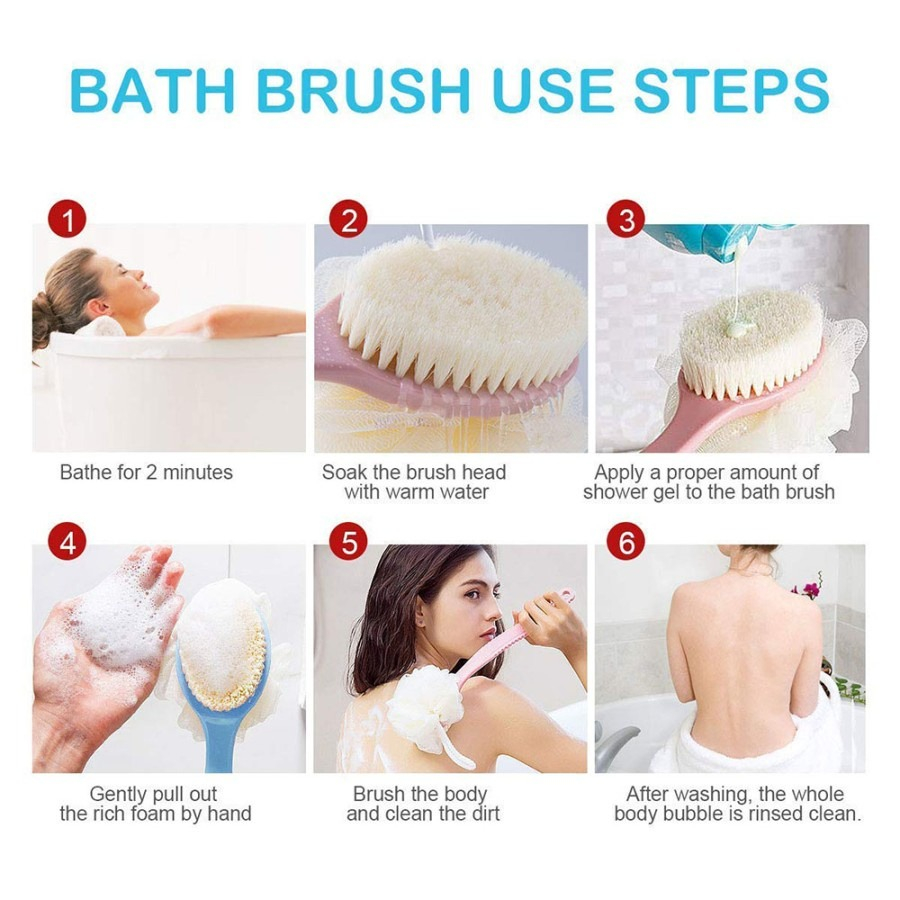 BATH BRUSH USE STEPS

1
Bathe for 2 minutes

2
Soak the brush head with warm water

3
Apply a proper amount of shower gel to the bath brush

4
Gently pull out the rich foam by hand

5
Brush the body and clean the dirt

6
After washing, the whole body bubble is rinsed clean.