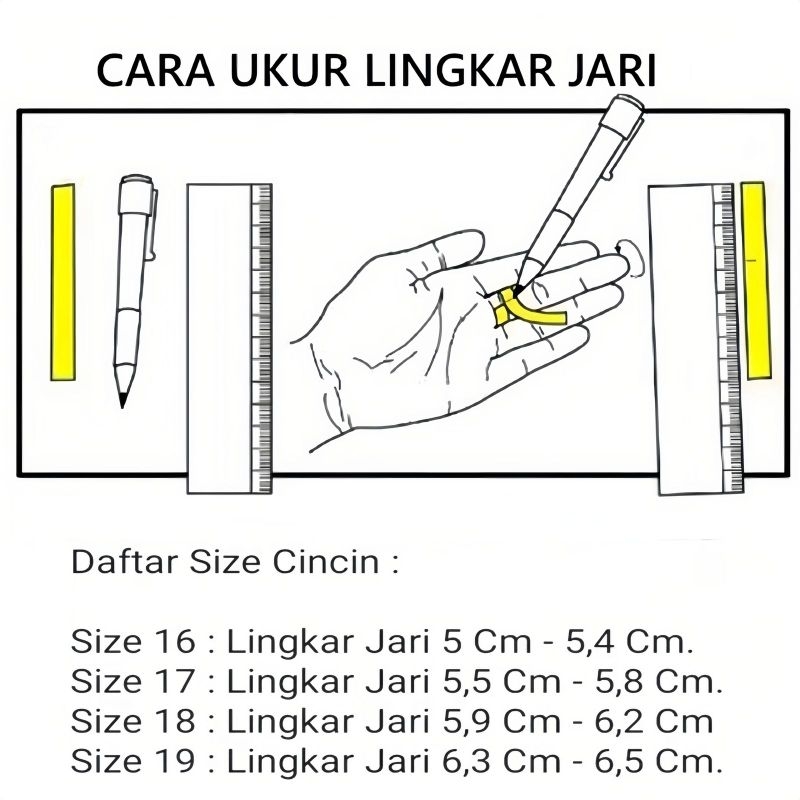 CARA UKUR LINGKAR JARI

Daftar Size Cincin :

Size 16 : Lingkar Jari 5 Cm - 5,4 Cm.
Size 17 : Lingkar Jari 5,5 Cm - 5,8 Cm.
Size 18 : Lingkar Jari 5,9 Cm - 6,2 Cm
Size 19 : Lingkar Jari 6,3 Cm - 6,5 Cm.