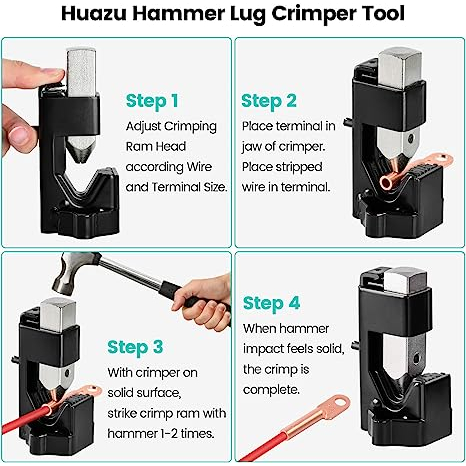 Huazu Hammer Lug Crimper Tool

Step 1
Adjust Crimping Ram Head according Wire and Terminal Size.

Step 2
Place terminal in jaw of crimper. Place stripped wire in terminal.

Step 3
With crimper on solid surface, strike crimp ram with hammer 1-2 times.

Step 4
When hammer impact feels solid, the crimp is complete.