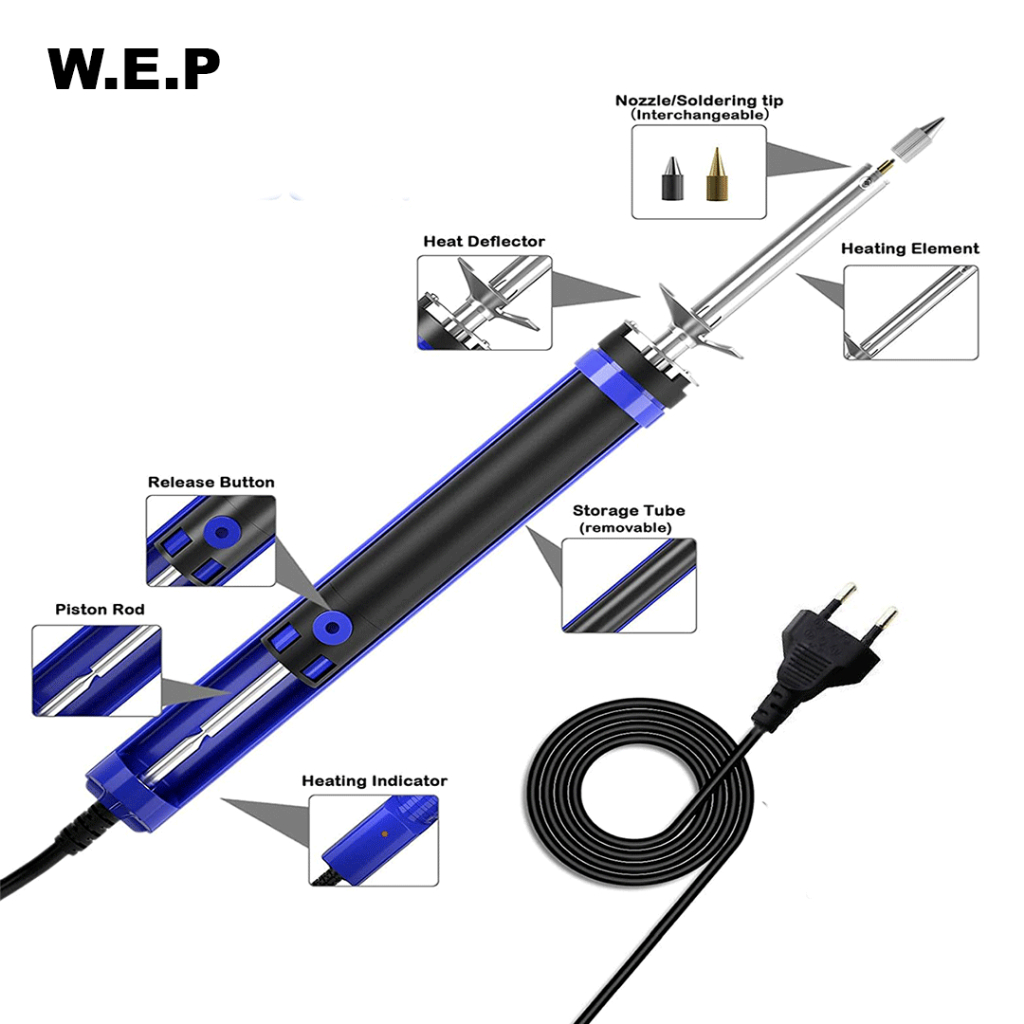 W.E.P

Nozzle/Soldering tip
(Interchangeable)

Heat Deflector

Heating Element

Release Button

Storage Tube
(removable)

Piston Rod

Heating Indicator