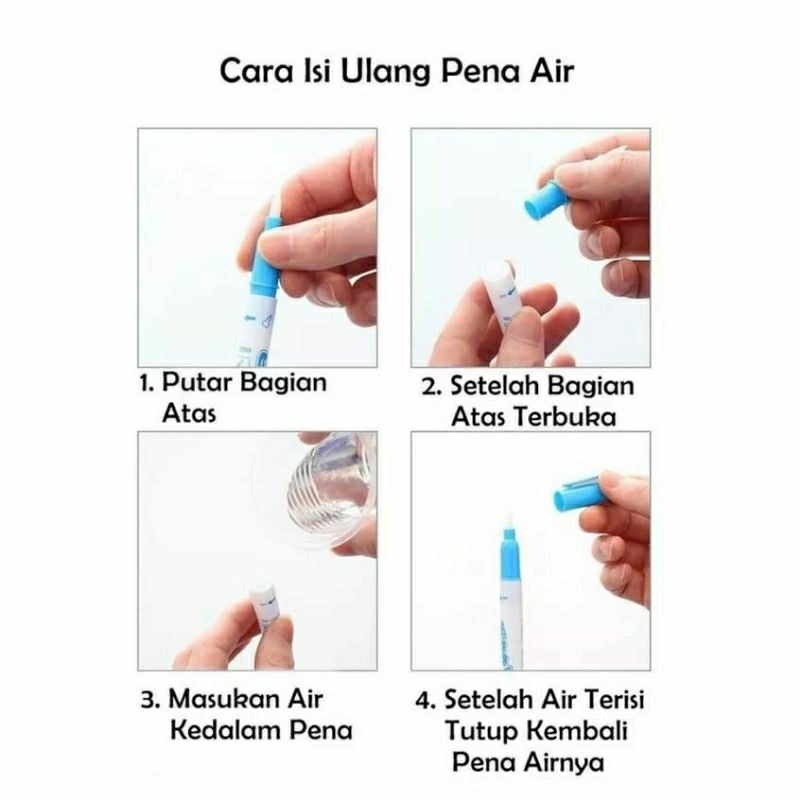 Cara Isi Ulang Pena Air

1. Putar Bagian Atas

2. Setelah Bagian Atas Terbuka

3. Masukan Air Kedalam Pena

4. Setelah Air Terisi Tutup Kembali Pena Airnya