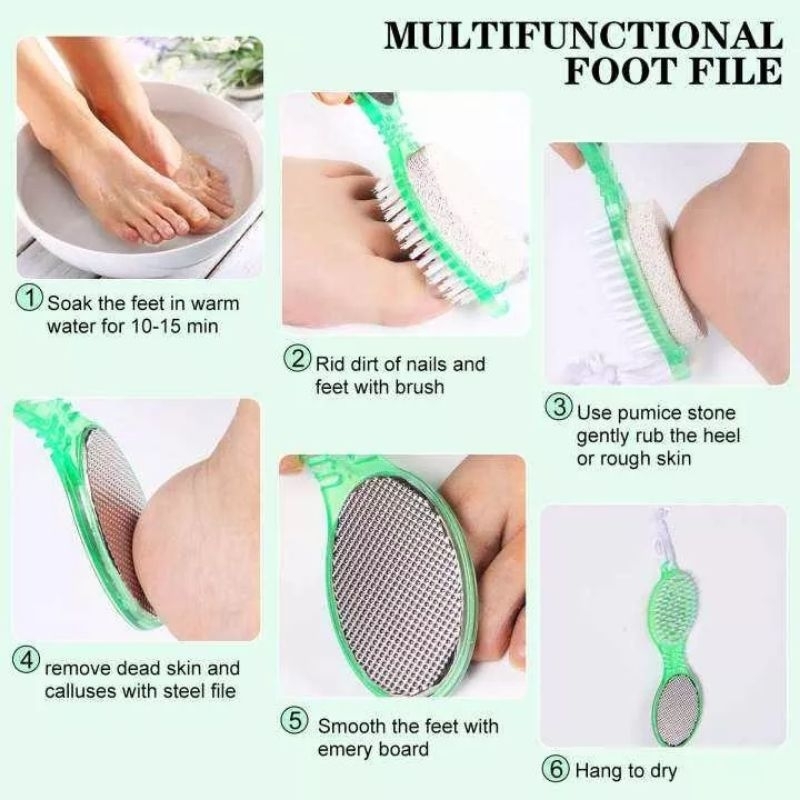 MULTIFUNCTIONAL FOOT FILE

① Soak the feet in warm water for 10-15 min

② Rid dirt of nails and feet with brush

③ Use pumice stone gently rub the heel or rough skin

④ remove dead skin and calluses with steel file

⑤ Smooth the feet with emery board

⑥ Hang to dry