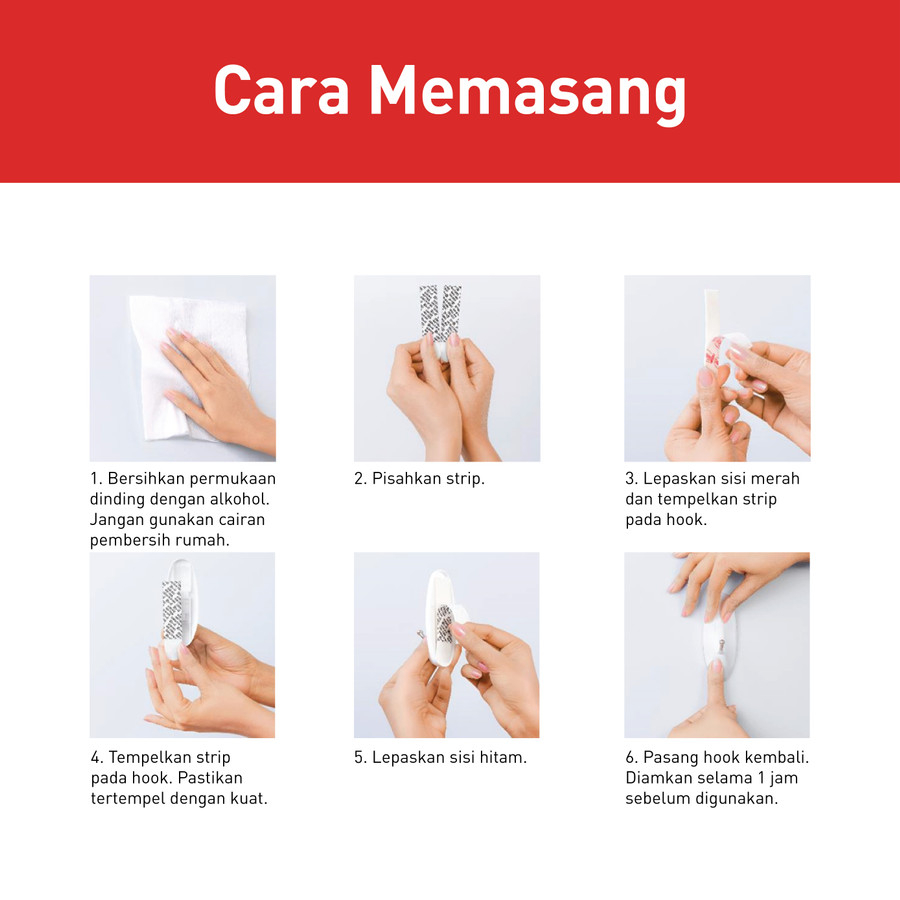 Cara Memasang

1. Bersihkan permukaan dinding dengan alkohol. Jangan gunakan cairan pembersih rumah.

2. Pisahkan strip.

3. Lepaskan sisi merah dan tempelkan strip pada hook.

4. Tempelkan strip pada hook. Pastikan tertempel dengan kuat.

5. Lepaskan sisi hitam.

6. Pasang hook kembali. Diamkan selama 1 jam sebelum digunakan.