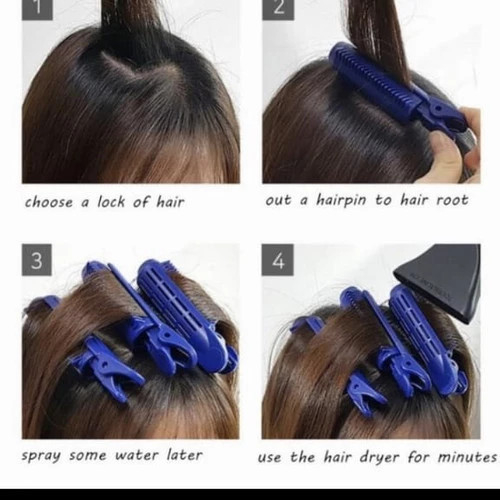 1

choose a lock of hair

2

out a hairpin to hair root

3

spray some water later

4

use the hair dryer for minutes