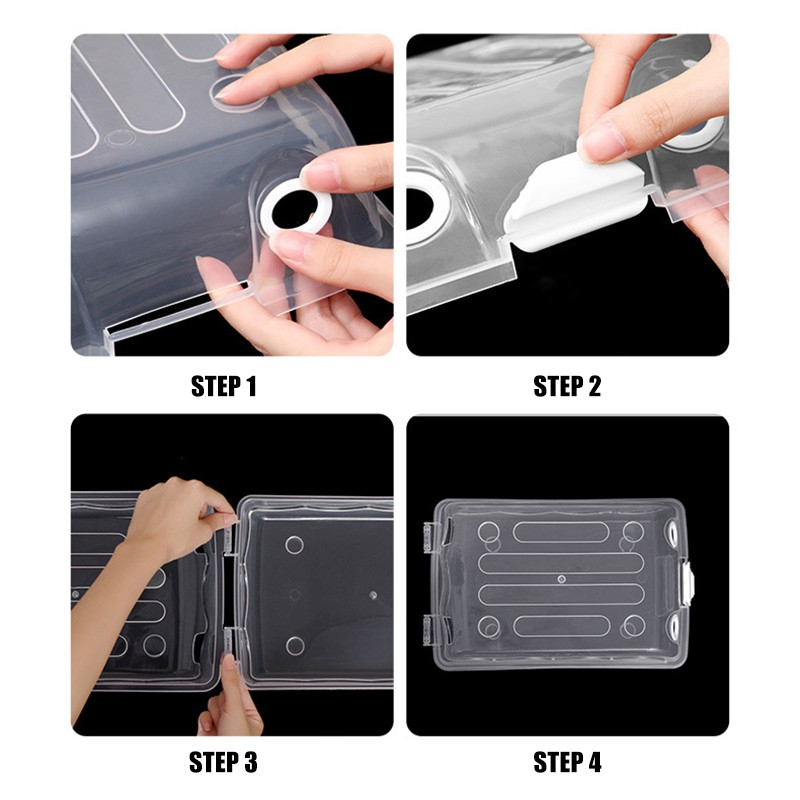 STEP 1

STEP 2

STEP 3

STEP 4