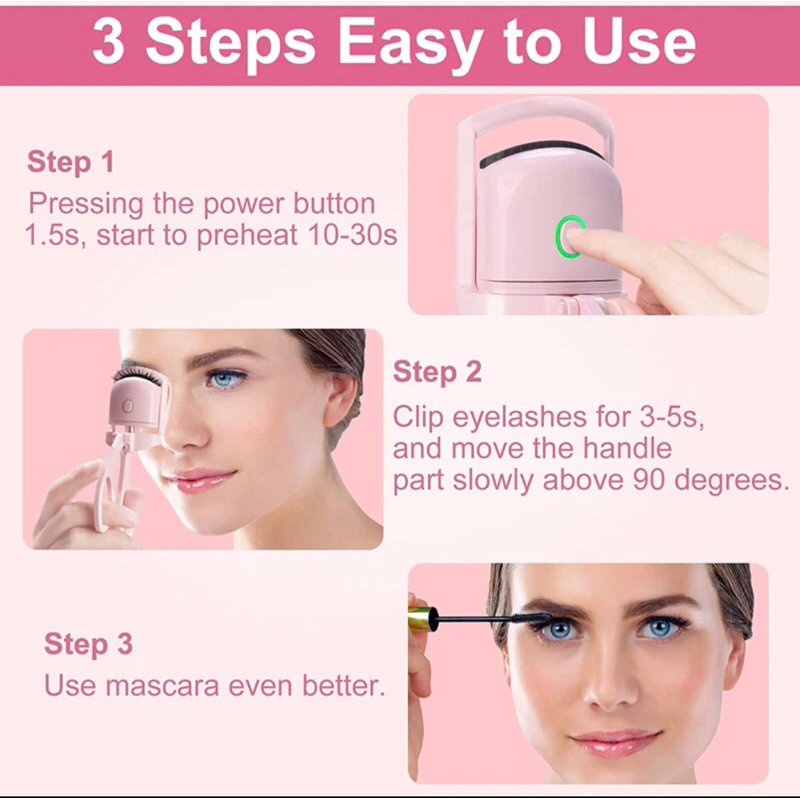 3 Steps Easy to Use

Step 1
Pressing the power button 1.5s, start to preheat 10-30s

Step 2
Clip eyelashes for 3-5s, and move the handle part slowly above 90 degrees.

Step 3
Use mascara even better.