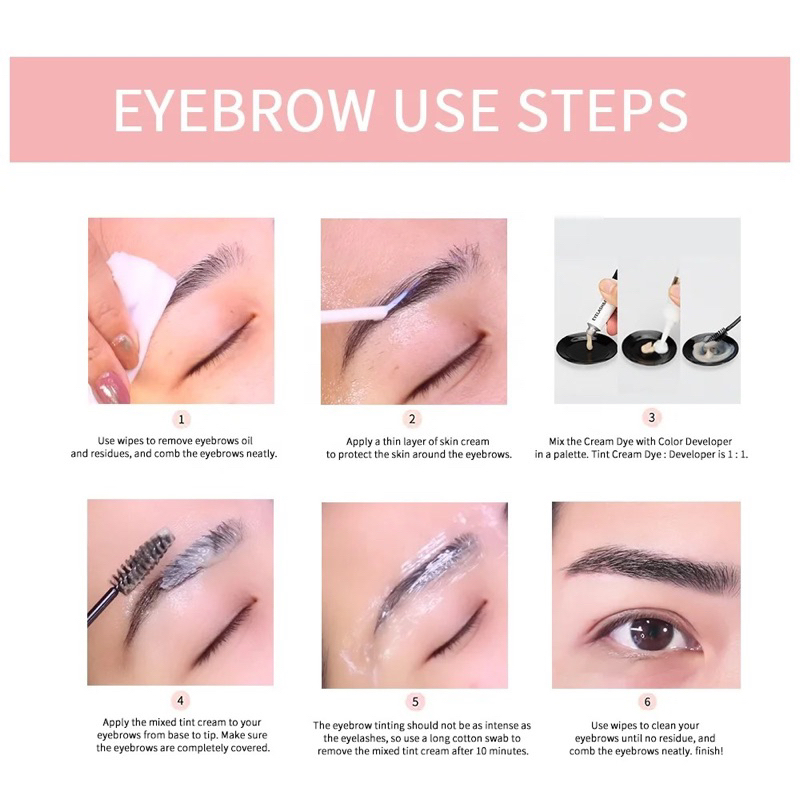 EYEBROW USE STEPS

1
Use wipes to remove eyebrows oil and residues, and comb the eyebrows neatly.

2
Apply a thin layer of skin cream to protect the skin around the eyebrows.

EYELASHES

3
Mix the Cream Dye with Color Developer in a palette. Tint Cream Dye : Developer is 1 : 1.

4
Apply the mixed tint cream to your eyebrows from base to tip. Make sure the eyebrows are completely covered.

5
The eyebrow tinting should not be as intense as the eyelashes, so use a long cotton swab to remove the mixed tint cream after 10 minutes.

6
Use wipes to clean your eyebrows until no residue, and comb the eyebrows neatly. finish!