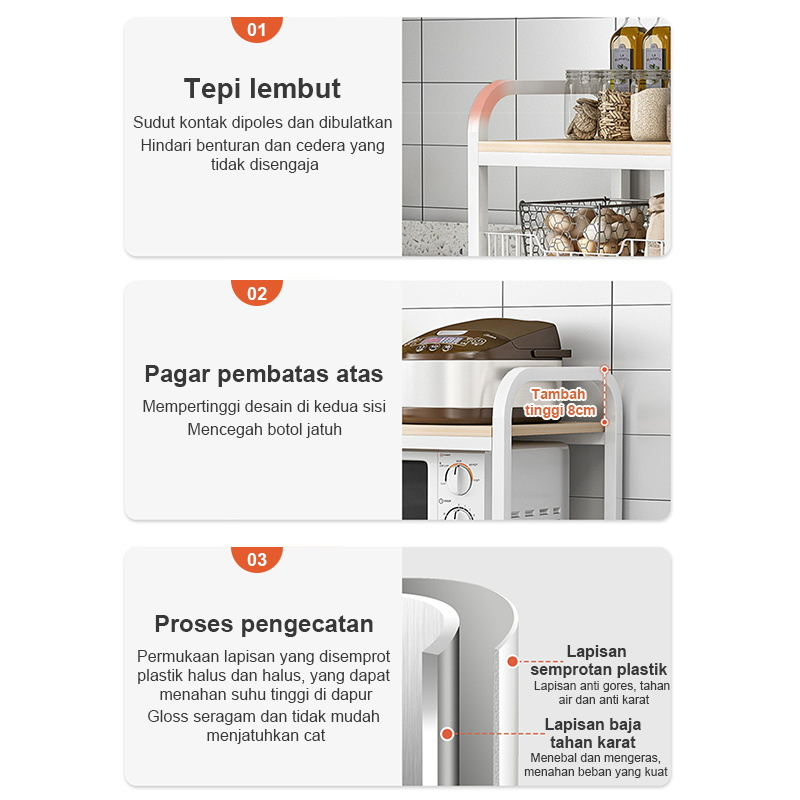 01

Tepi lembut

Sudut kontak dipoles dan dibulatkan
Hindari benturan dan cedera yang tidak disengaja

02

Pagar pembatas atas

Mempertinggi desain di kedua sisi
Mencegah botol jatuh

Tambah tinggi 8cm

03

Proses pengecatan

Permukaan lapisan yang disemprot plastik halus dan halus, yang dapat menahan suhu tinggi di dapur
Gloss seragam dan tidak mudah menjatuhkan cat

Lapisan semprotan plastik
Lapisan anti gores, tahan air dan anti karat

Lapisan baja tahan karat
Menebal dan mengeras, menahan beban yang kuat