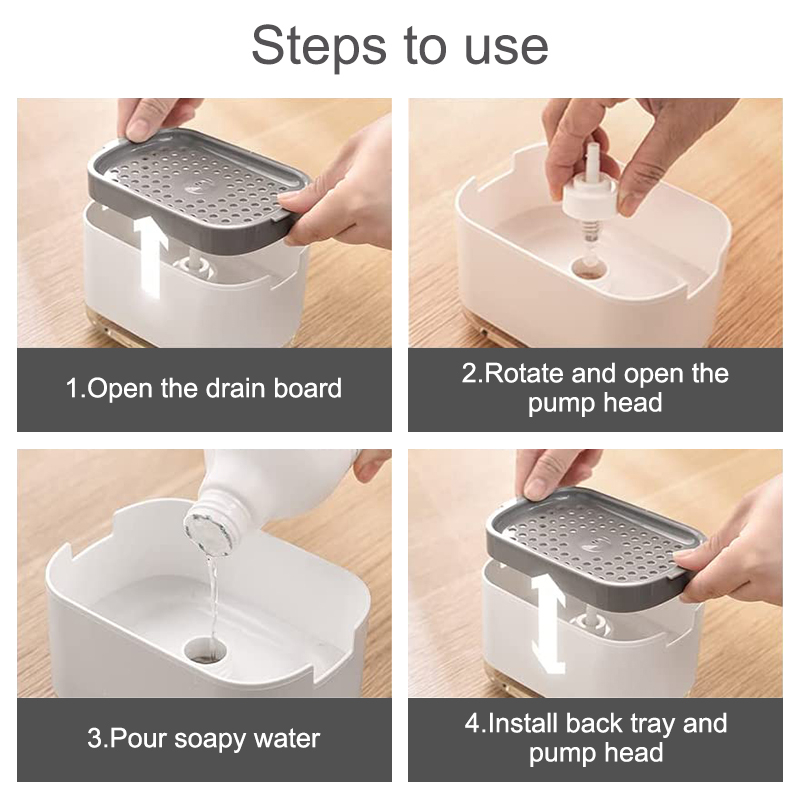 Steps to use

1.Open the drain board

2.Rotate and open the pump head

3.Pour soapy water

4.Install back tray and pump head