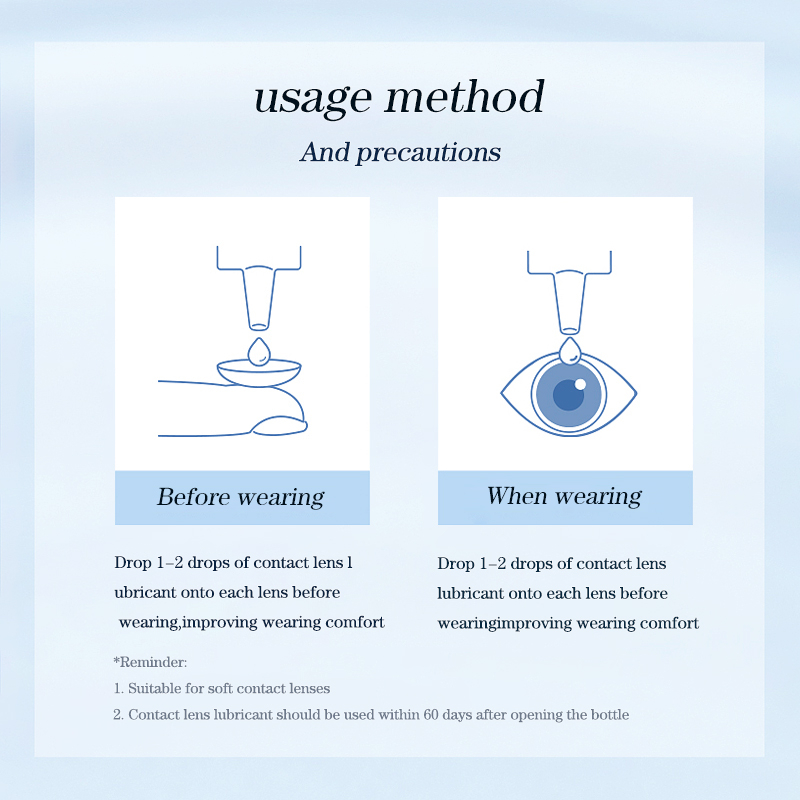 usage method

And precautions

Before wearing

Drop 1–2 drops of contact lens l ubricant onto each lens before wearing,improving wearing comfort

When wearing

Drop 1–2 drops of contact lens lubricant onto each lens before wearingimproving wearing comfort

*Reminder:

1. Suitable for soft contact lenses

2. Contact lens lubricant should be used within 60 days after opening the bottle