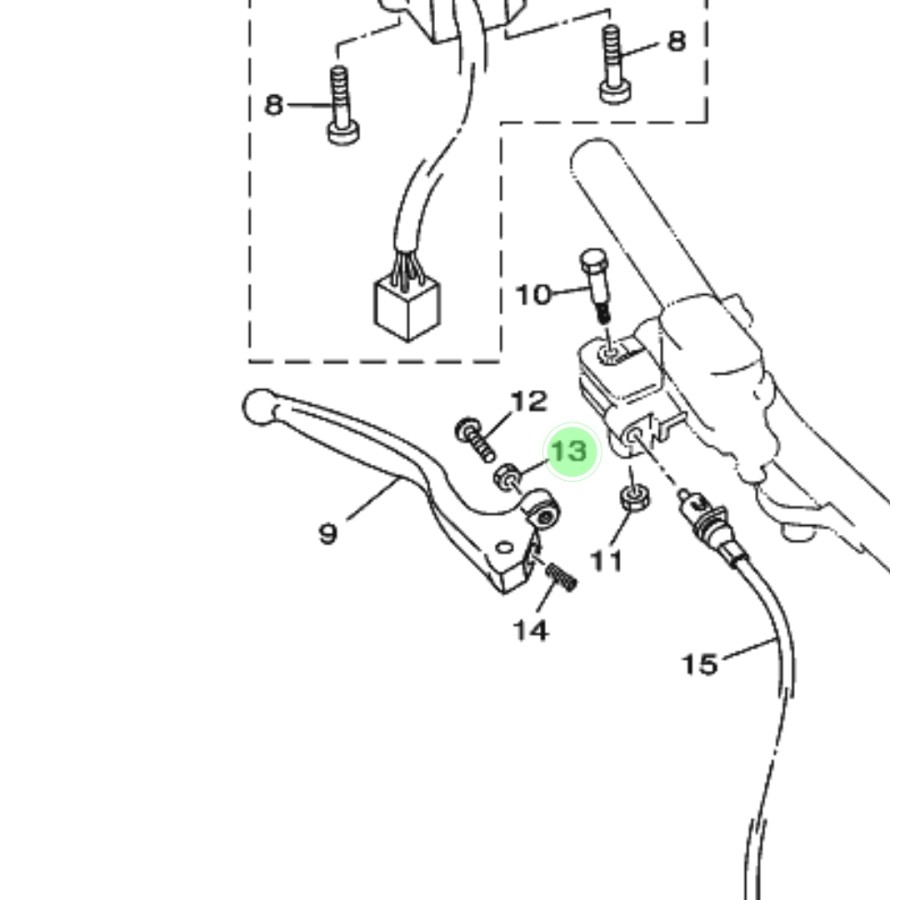 8
8
10
12
13
9
11
14
15