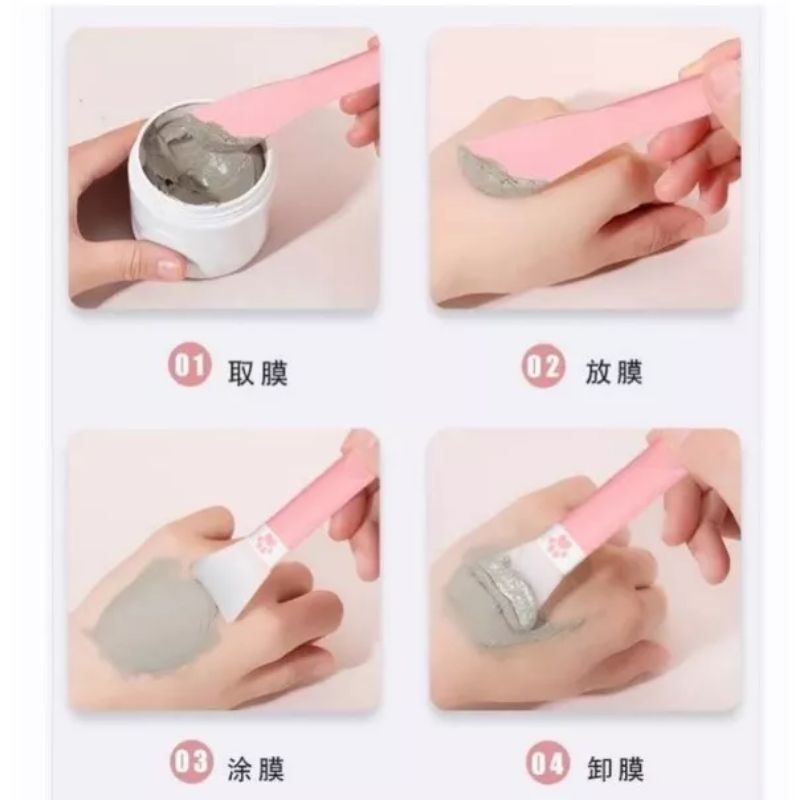 01 取膜

02 放膜

03 涂膜

04 卸膜