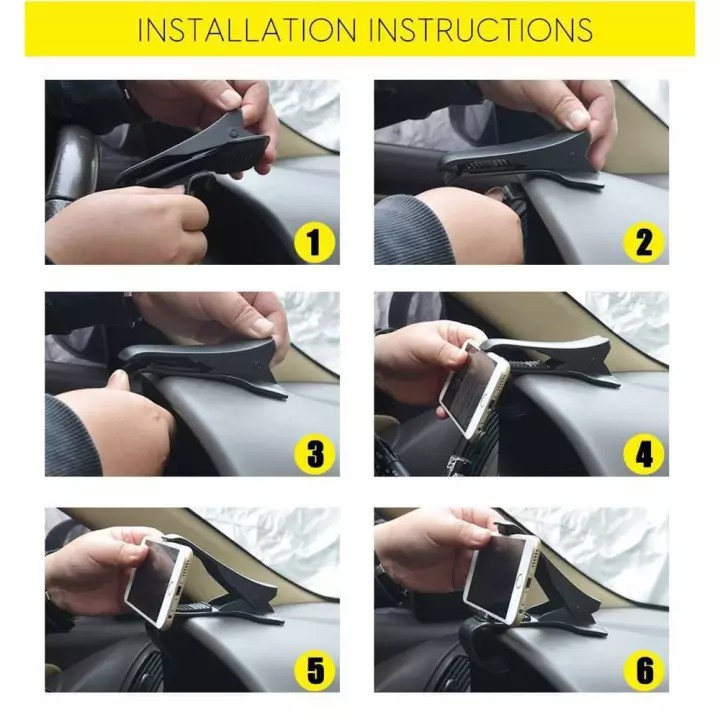 INSTALLATION INSTRUCTIONS

1

2

3

4

5

6