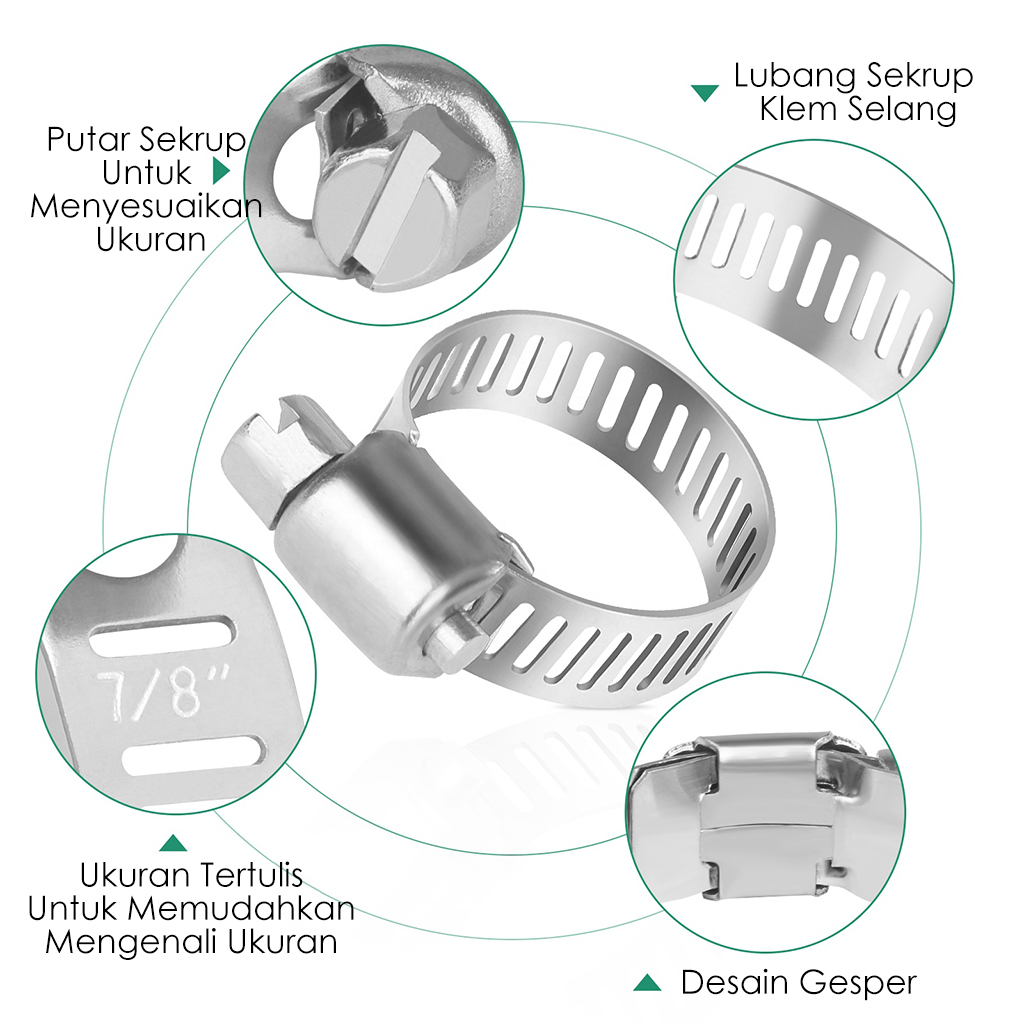 Putar Sekrup Untuk Menyesuaikan Ukuran

Lubang Sekrup Klem Selang

7/8"

Ukuran Tertulis Untuk Memudahkan Mengenali Ukuran

Desain Gesper