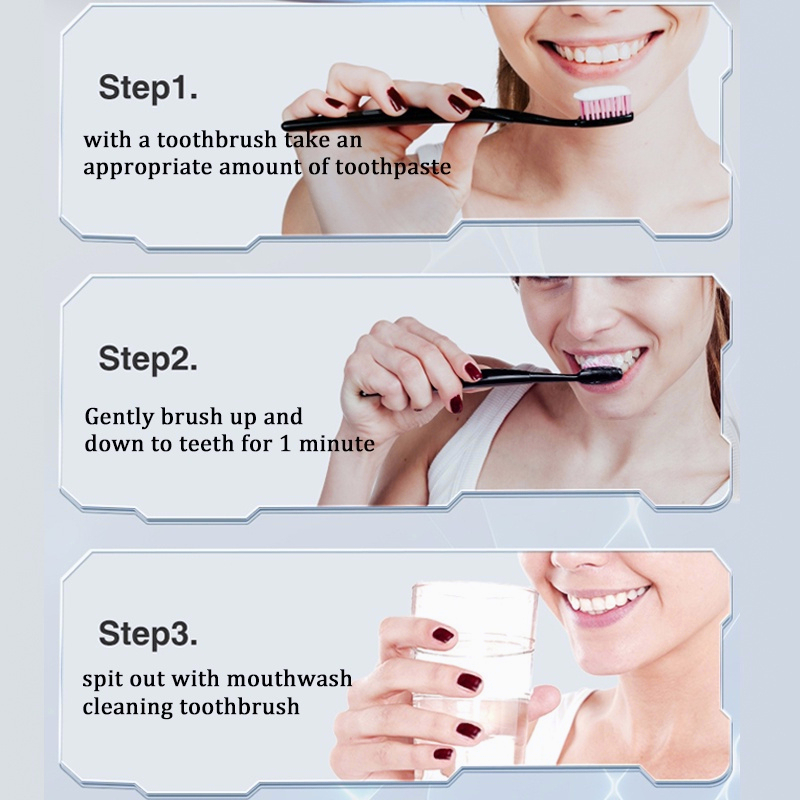 Step1.

with a toothbrush take an appropriate amount of toothpaste

Step2.

Gently brush up and down to teeth for 1 minute

Step3.

spit out with mouthwash cleaning toothbrush