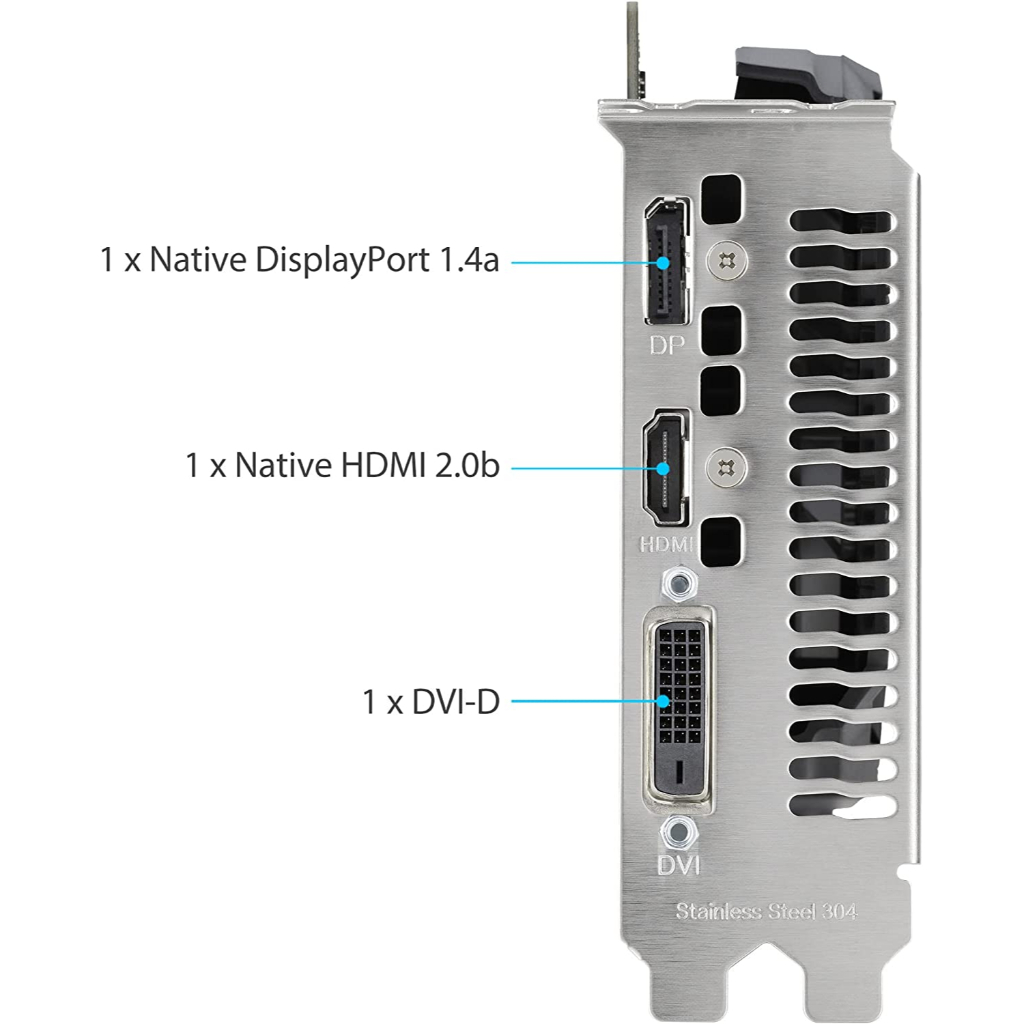 1 x Native DisplayPort 1.4a

DP

1 x Native HDMI 2.0b

HDMI

1 x DVI-D

DVI

Stainless Steel 304