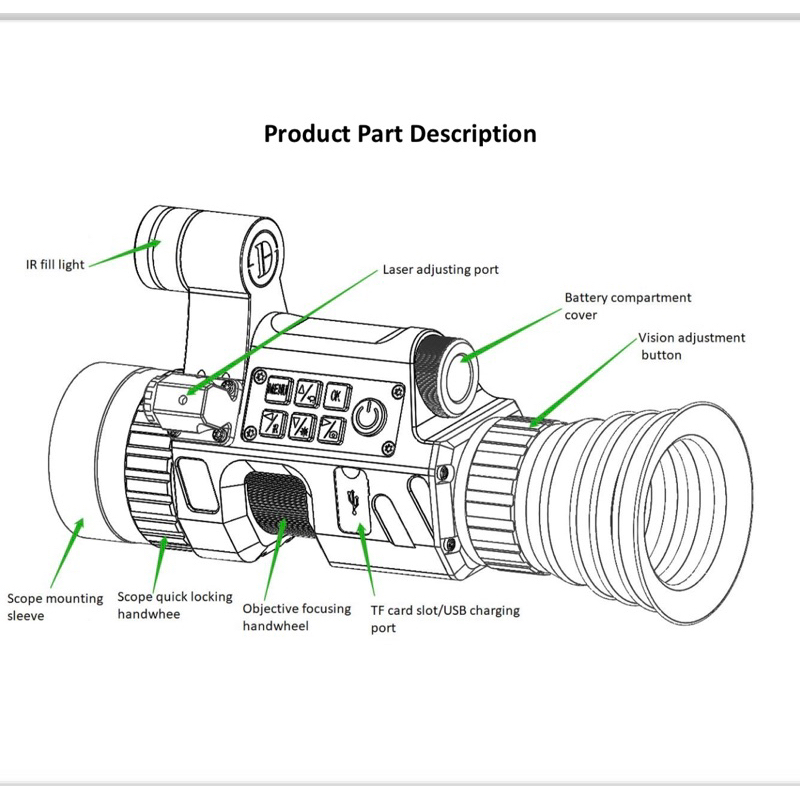 Product Part Description

IR fill light

Laser adjusting port

Battery compartment cover

Vision adjustment button

MENU

OK

Scope mounting sleeve

Scope quick locking handwhee

Objective focusing handwheel

TF card slot/USB charging port