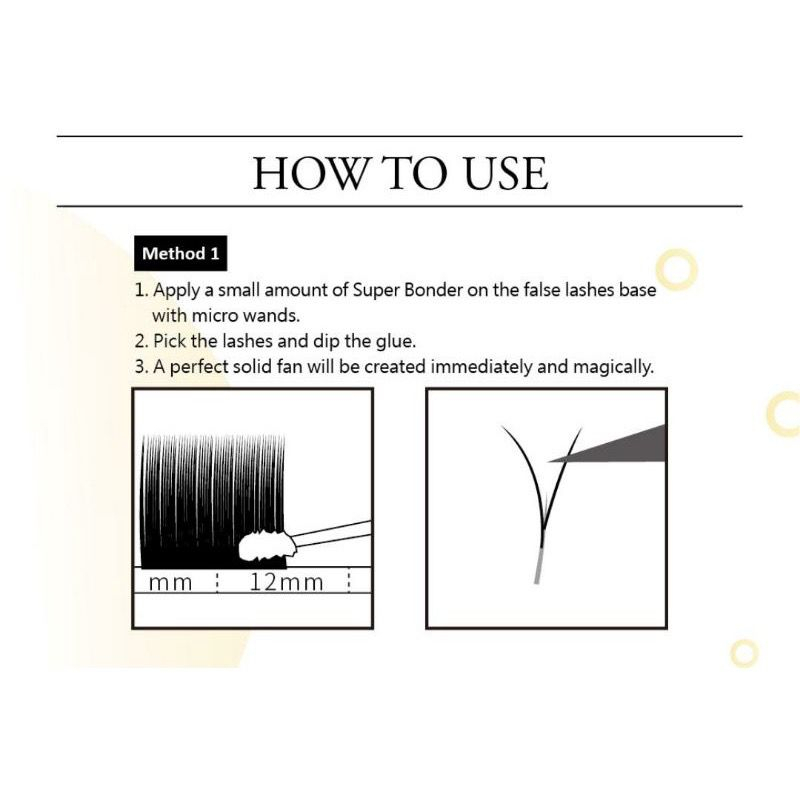 HOW TO USE

Method 1

1. Apply a small amount of Super Bonder on the false lashes base with micro wands.
2. Pick the lashes and dip the glue.
3. A perfect solid fan will be created immediately and magically.

mm 12mm