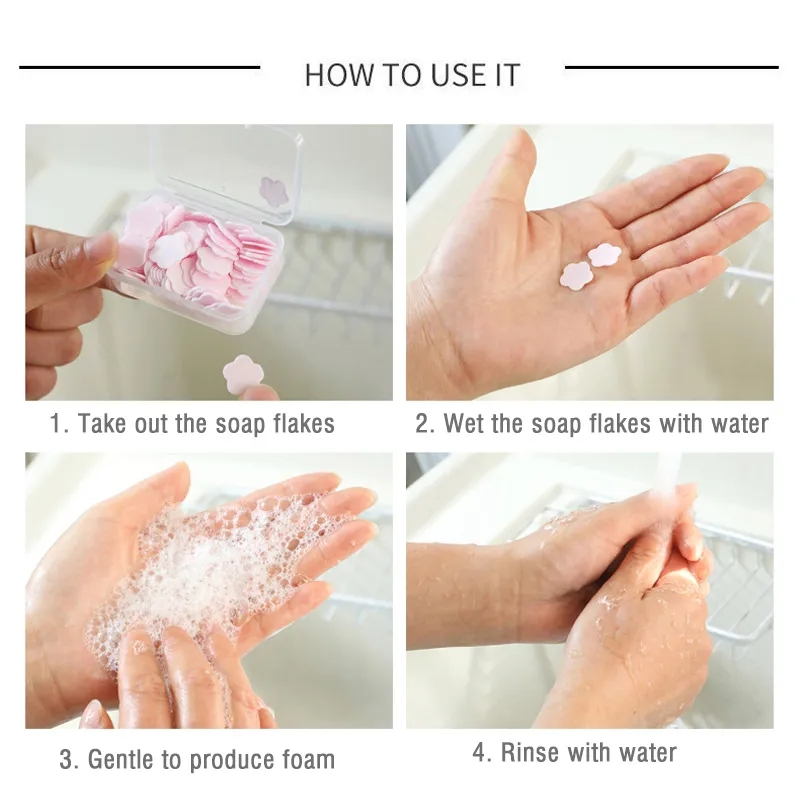 HOW TO USE IT

1. Take out the soap flakes

2. Wet the soap flakes with water

3. Gentle to produce foam

4. Rinse with water