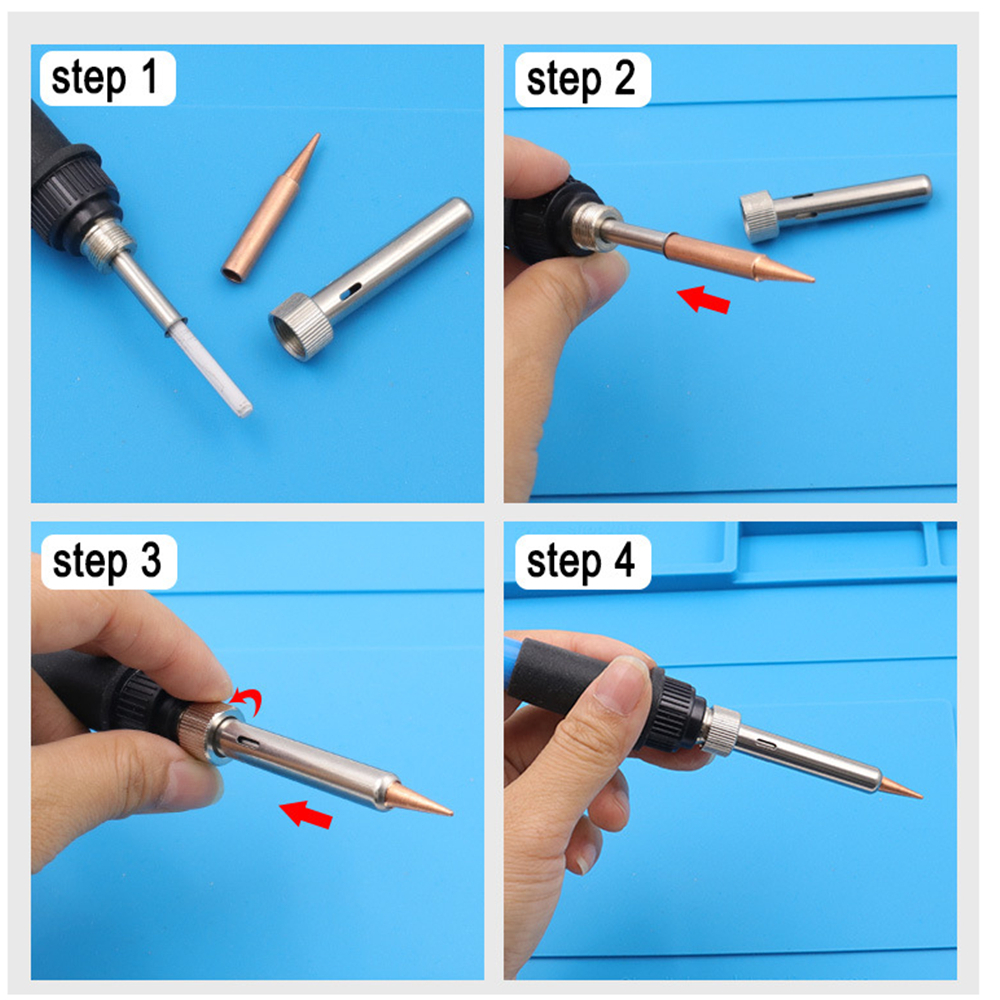 step 1

step 2

step 3

step 4