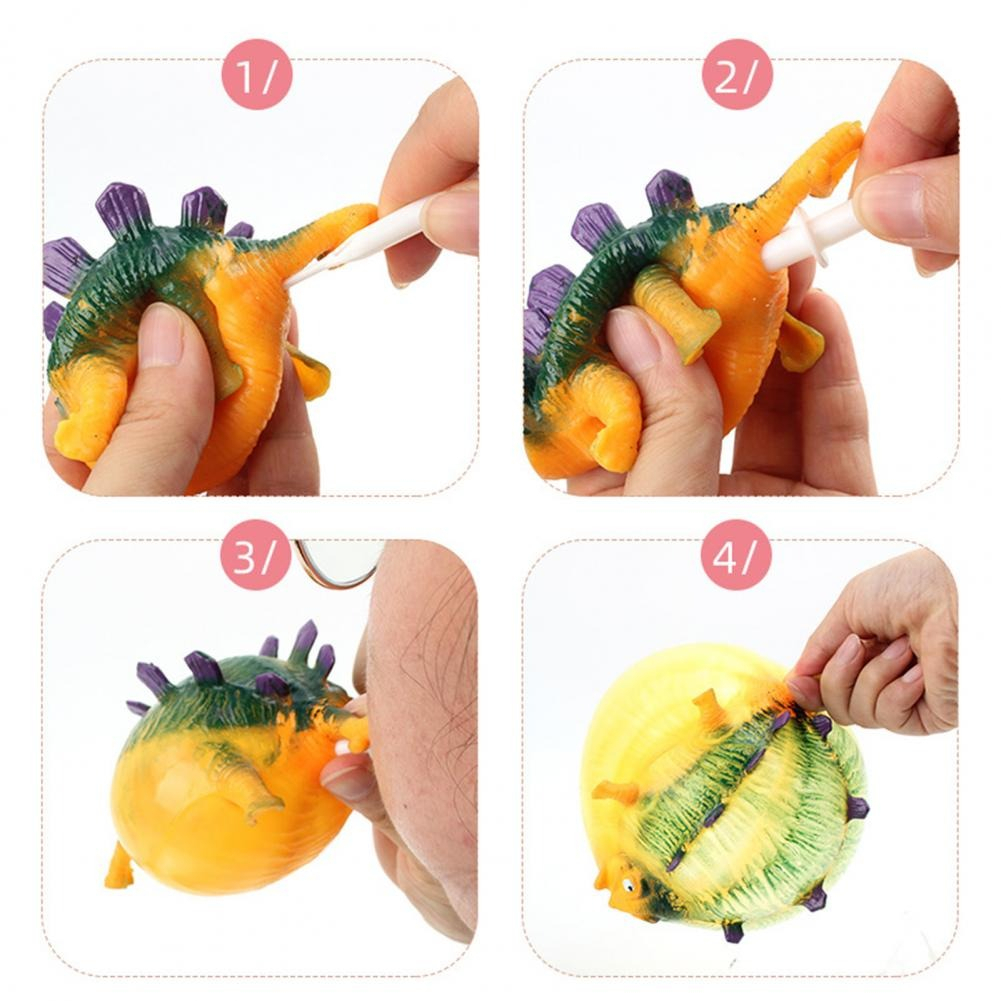 1/

2/

3/

4/