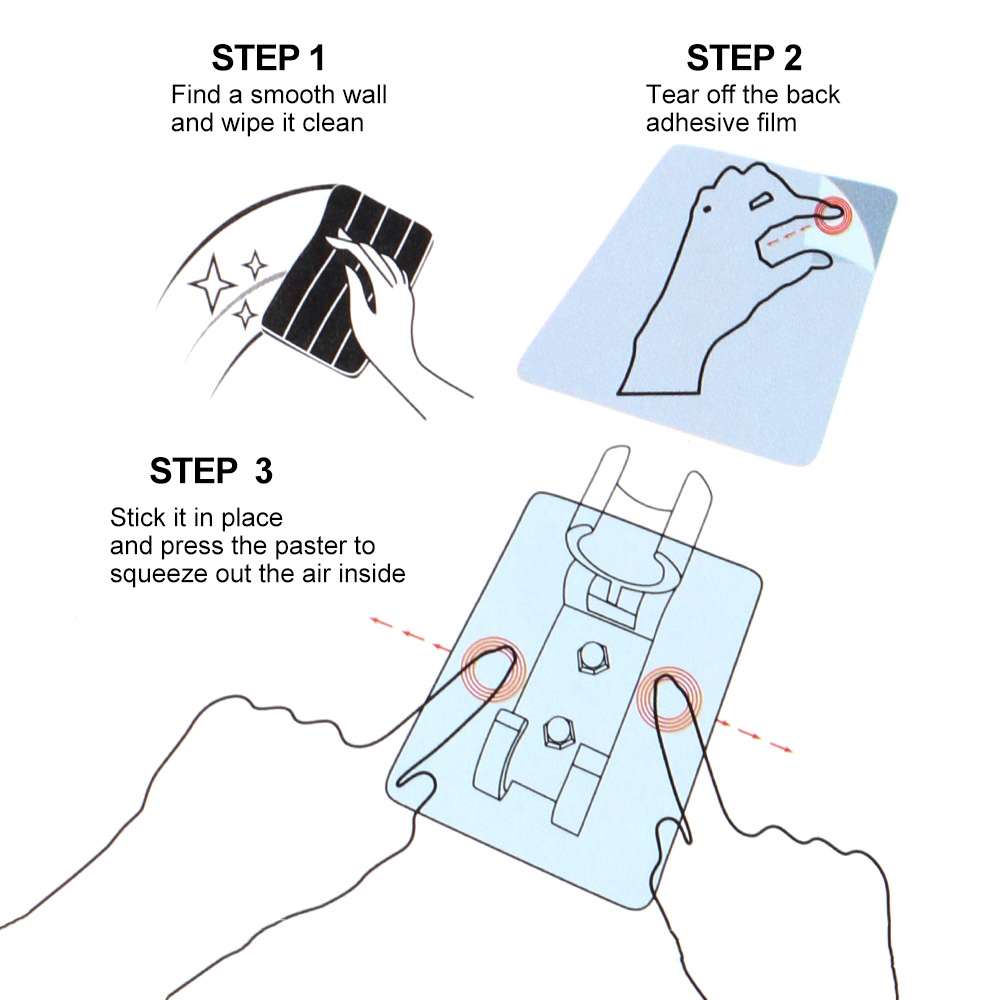 STEP 1
Find a smooth wall and wipe it clean

STEP 2
Tear off the back adhesive film

STEP 3
Stick it in place and press the paster to squeeze out the air inside