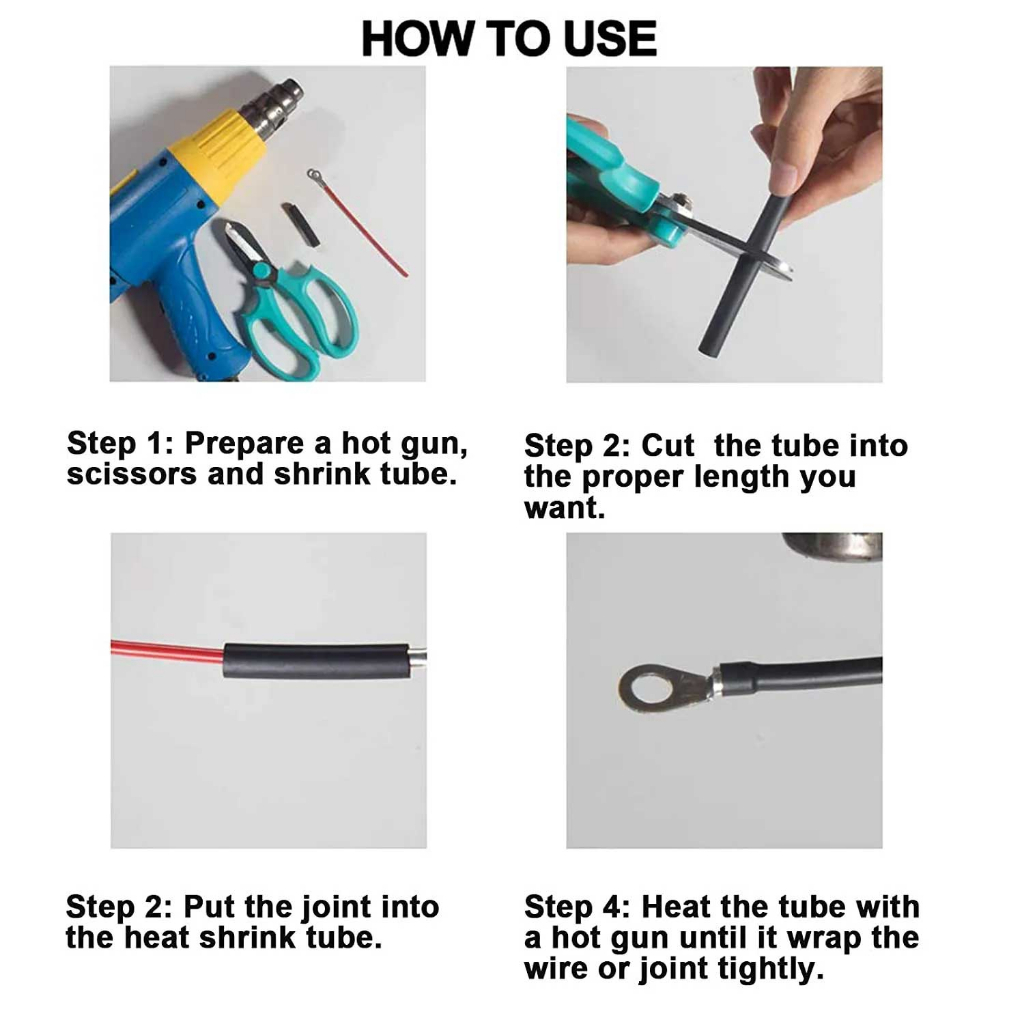 HOW TO USE

Step 1: Prepare a hot gun, scissors and shrink tube.

Step 2: Cut  the tube into the proper length you want.

Step 2: Put the joint into the heat shrink tube.

Step 4: Heat the tube with a hot gun until it wrap the wire or joint tightly.