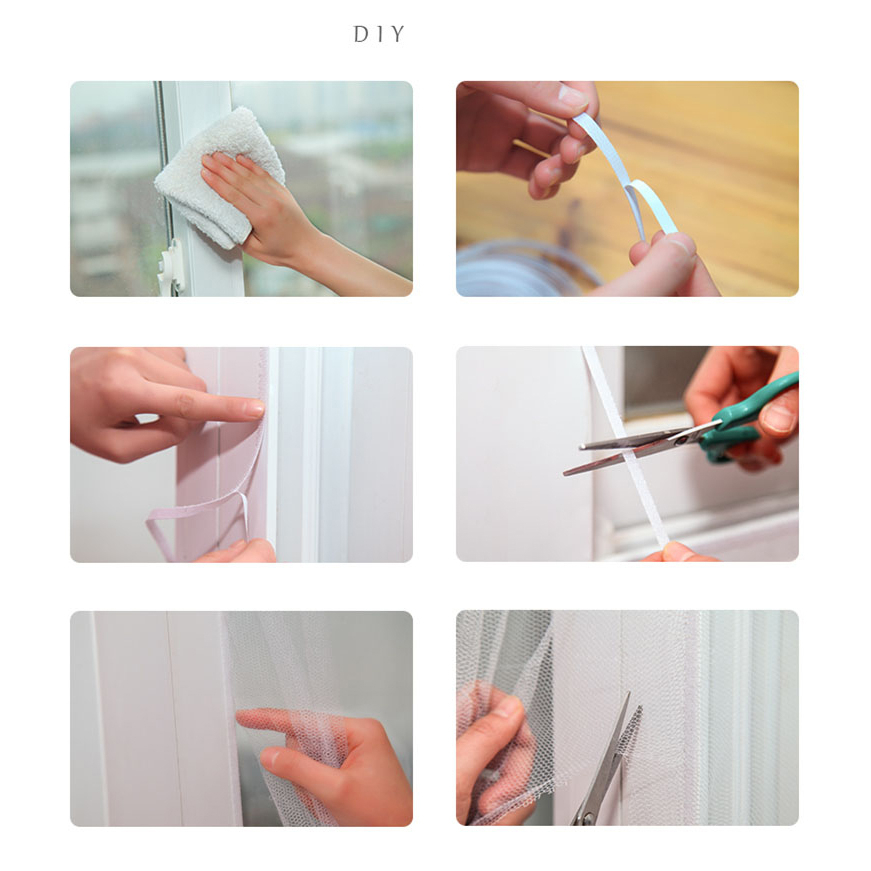 DIY