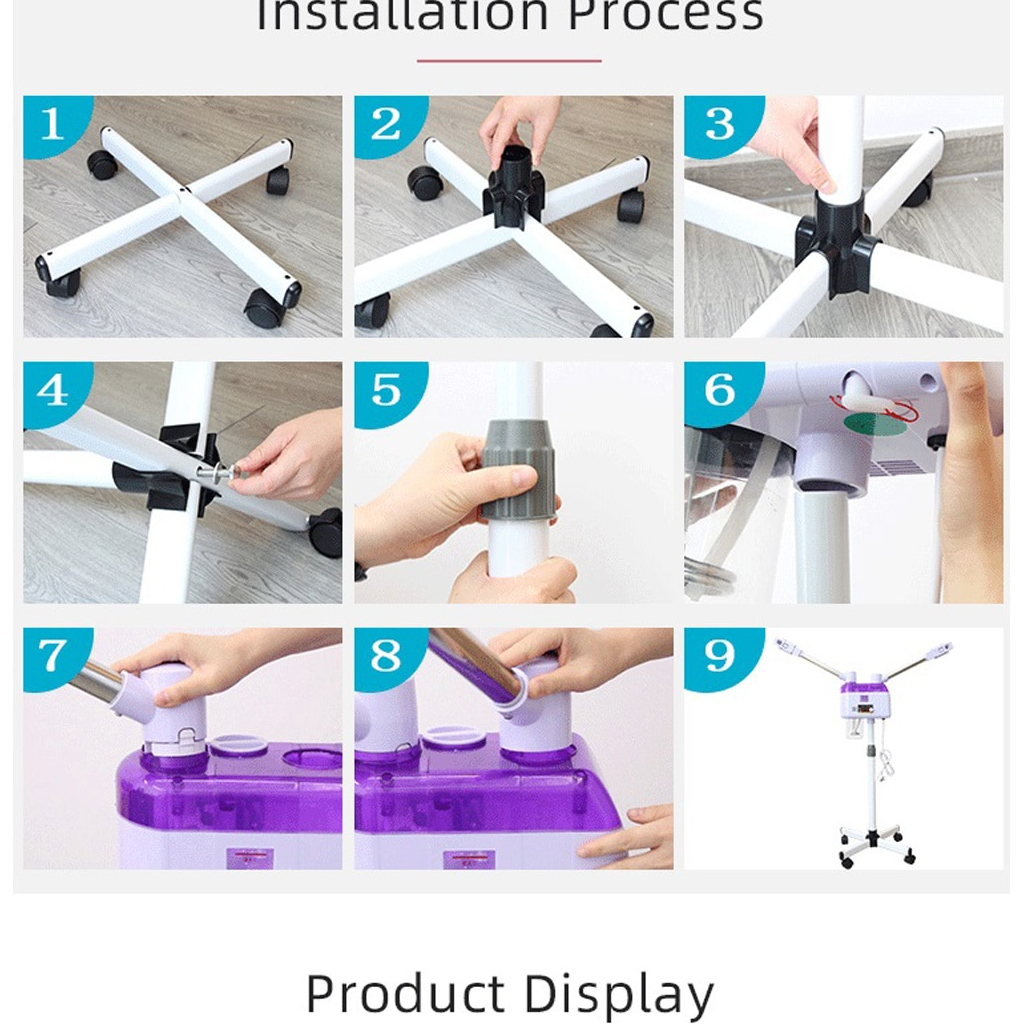 Installation Process

1

2

3

4

5

6

7

8

9

Product Display