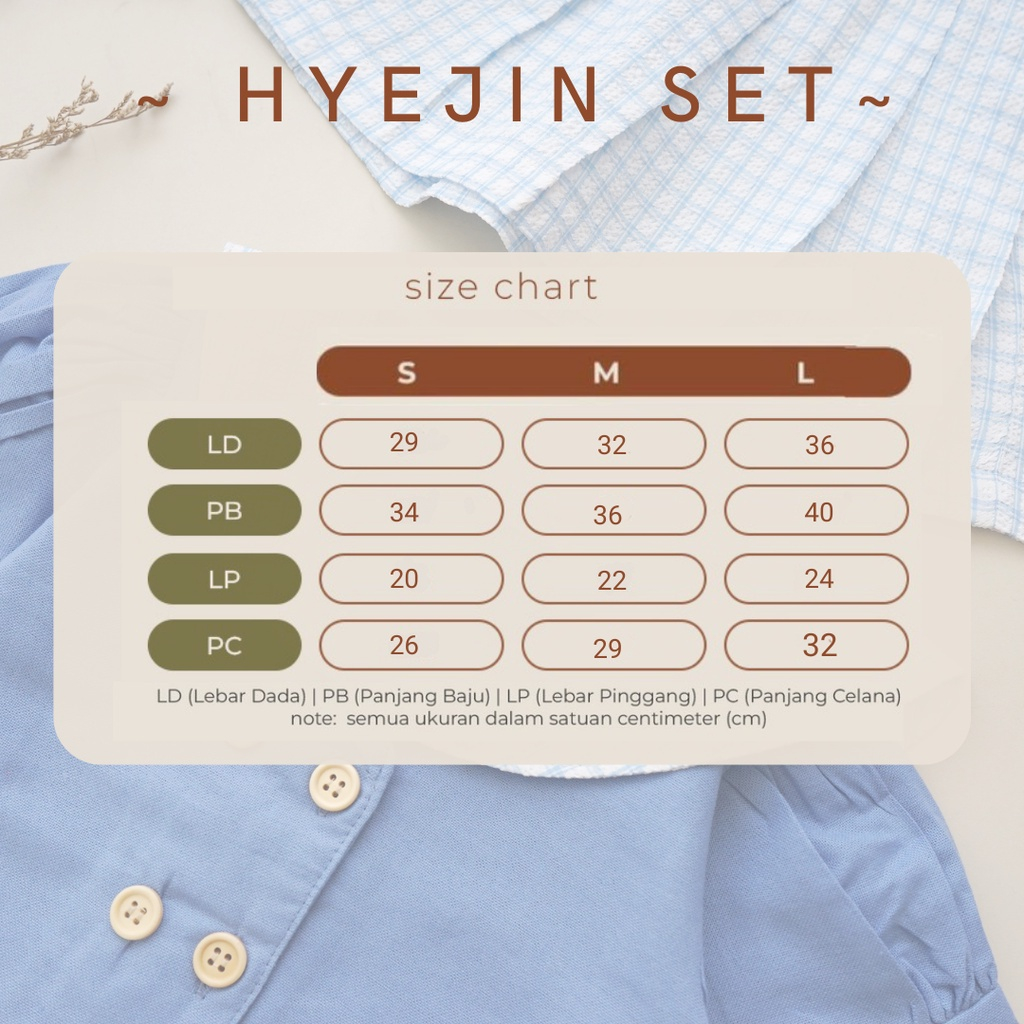 ~ HYEJIN SET ~

size chart

| | S | M | L |
|---|---|---|---|
| LD | 29 | 32 | 36 |
| PB | 34 | 36 | 40 |
| LP | 20 | 22 | 24 |
| PC | 26 | 29 | 32 |

LD (Lebar Dada) | PB (Panjang Baju) | LP (Lebar Pinggang) | PC (Panjang Celana)
note: semua ukuran dalam satuan centimeter (cm)