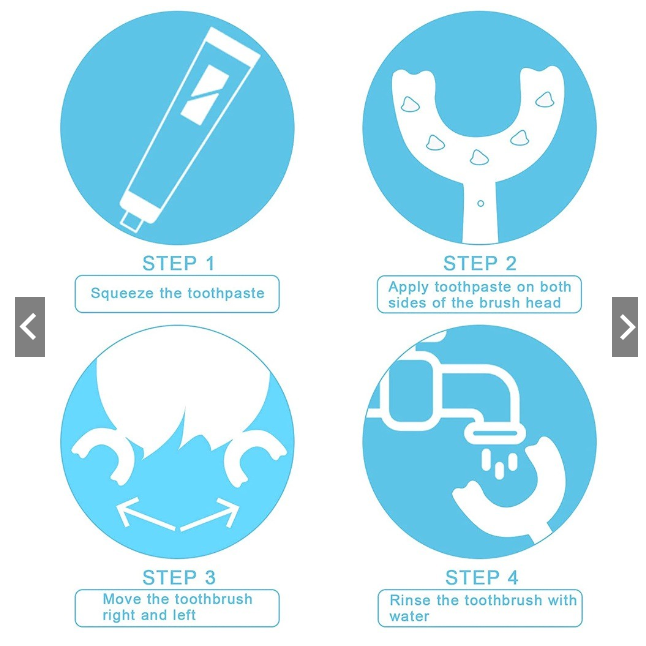 STEP 1
Squeeze the toothpaste

STEP 2
Apply toothpaste on both sides of the brush head

STEP 3
Move the toothbrush right and left

STEP 4
Rinse the toothbrush with water