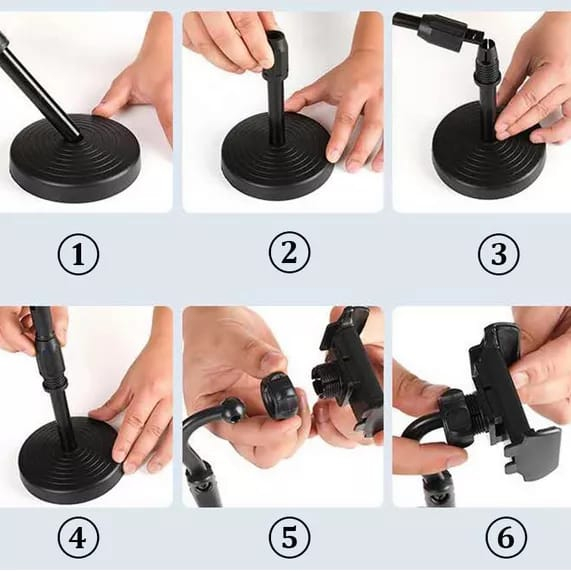 ①
②
③
④
⑤
⑥